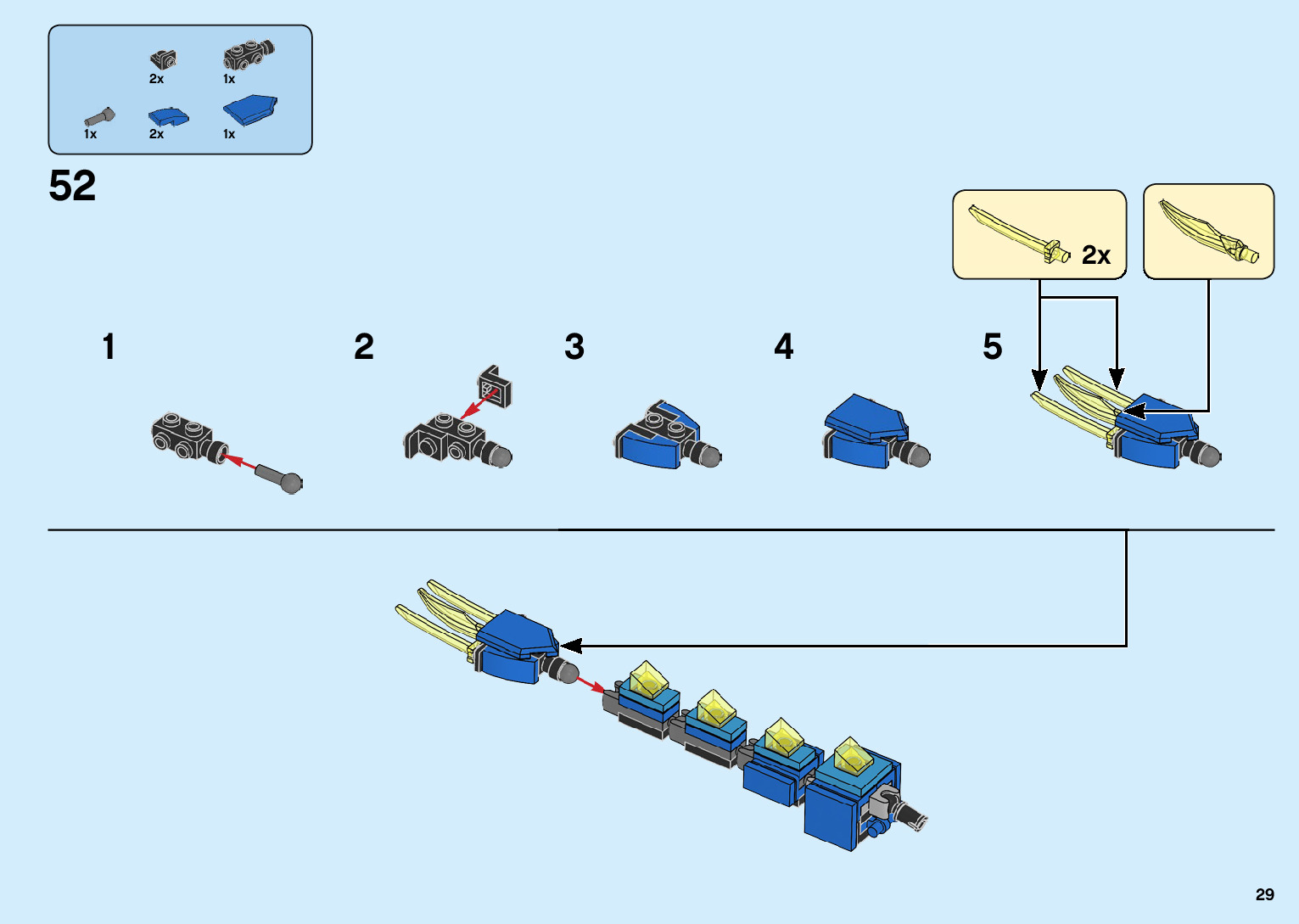 2x
1x
1x
2x
1x

52

2x

1
2
3
4
5

29