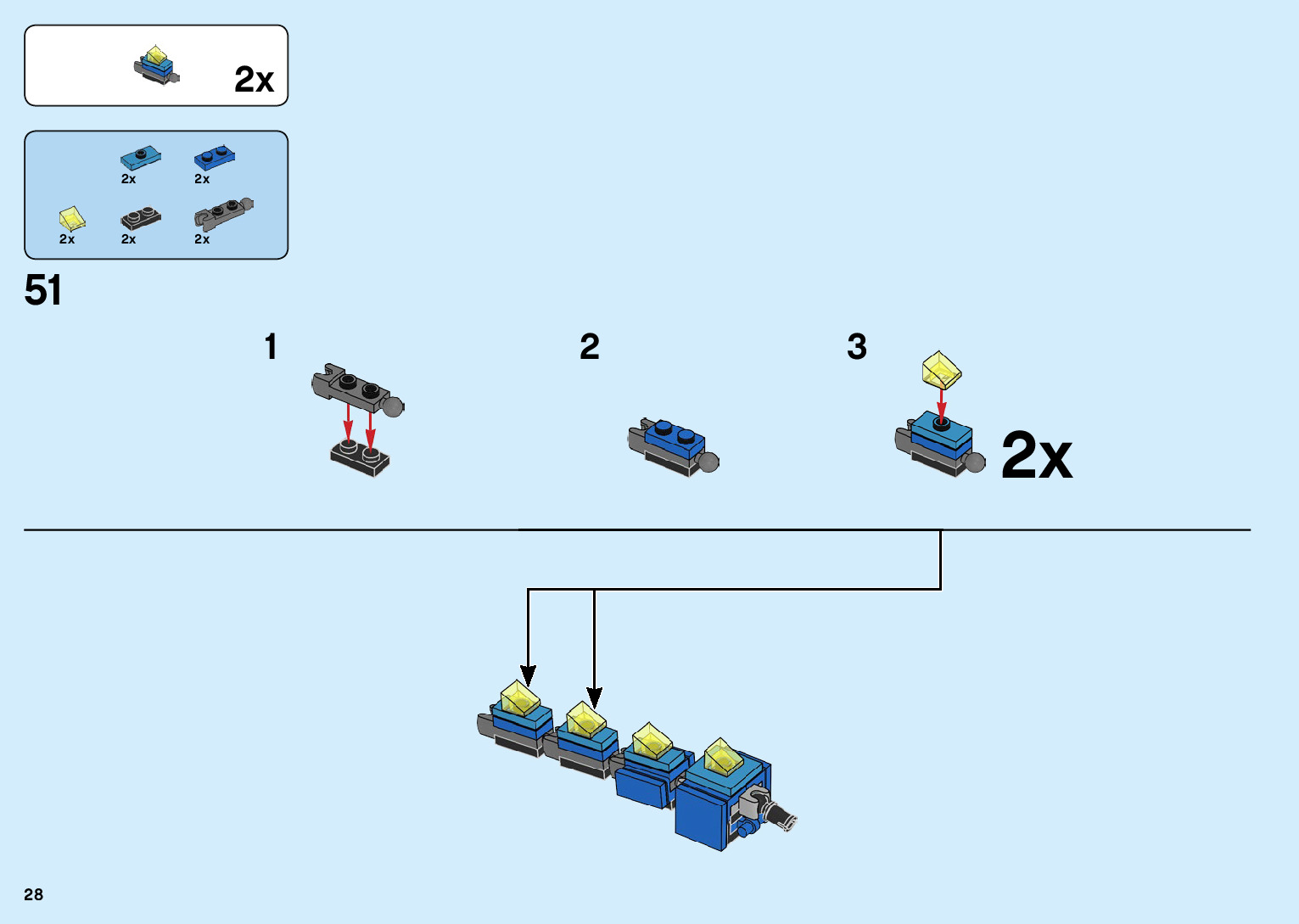 2x

2x
2x
2x
2x
2x

51

1

2

3

2x

28