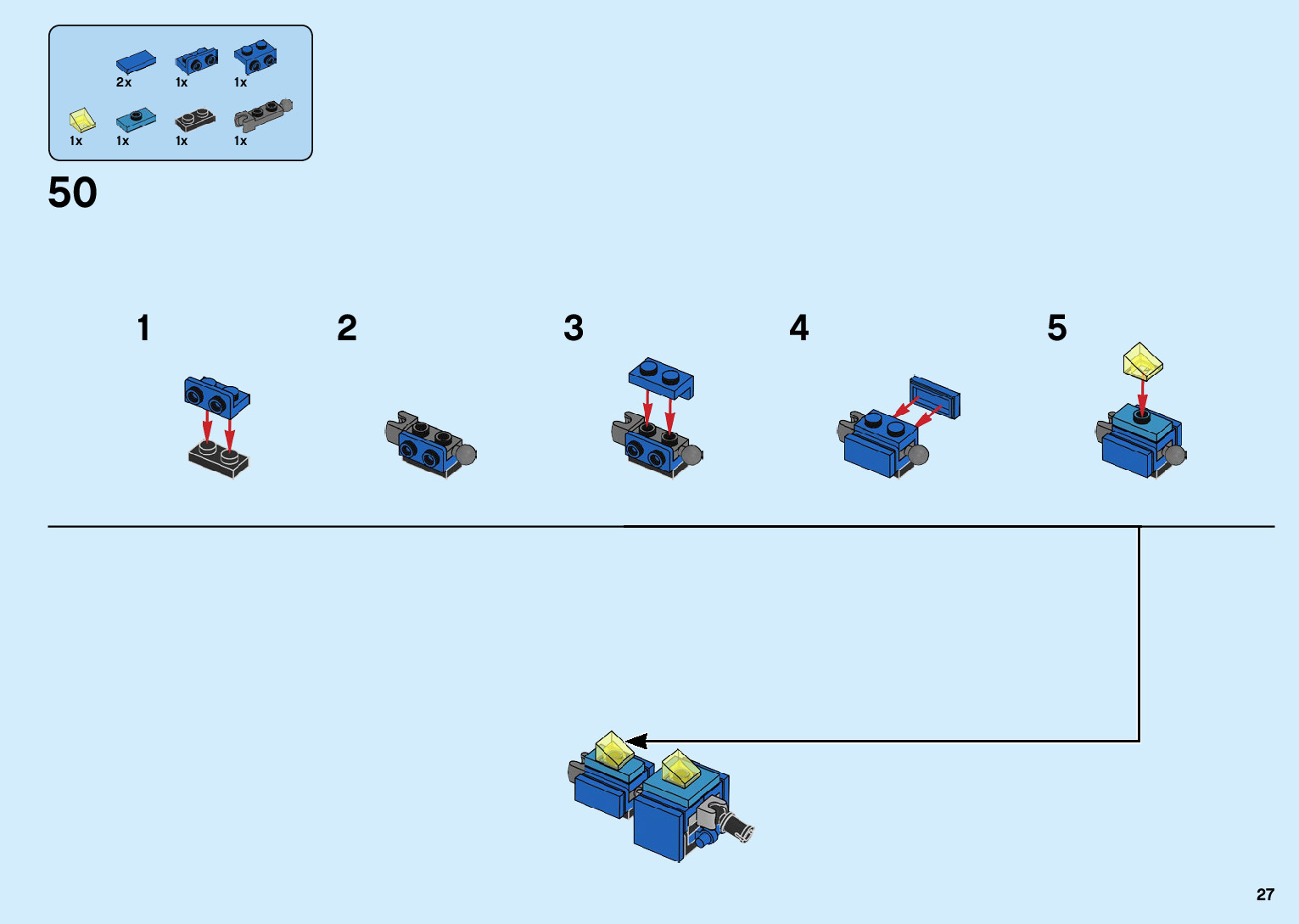 2x 1x 1x
1x 1x 1x 1x

50

1

2

3

4

5

27