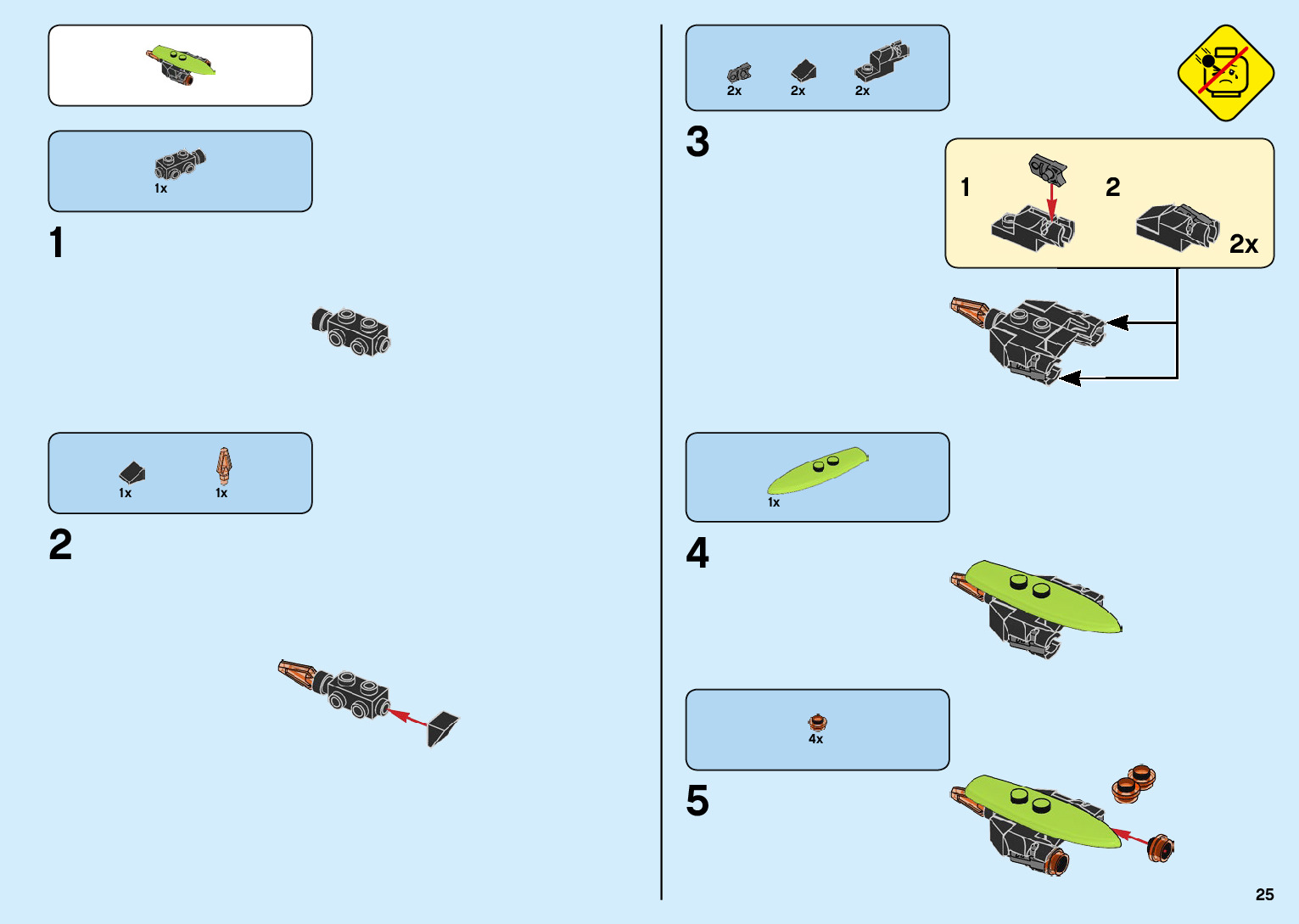 1x

1

1x 1x

2

2x 2x 2x

3

1 2

2x

1x

4

4x

5

25