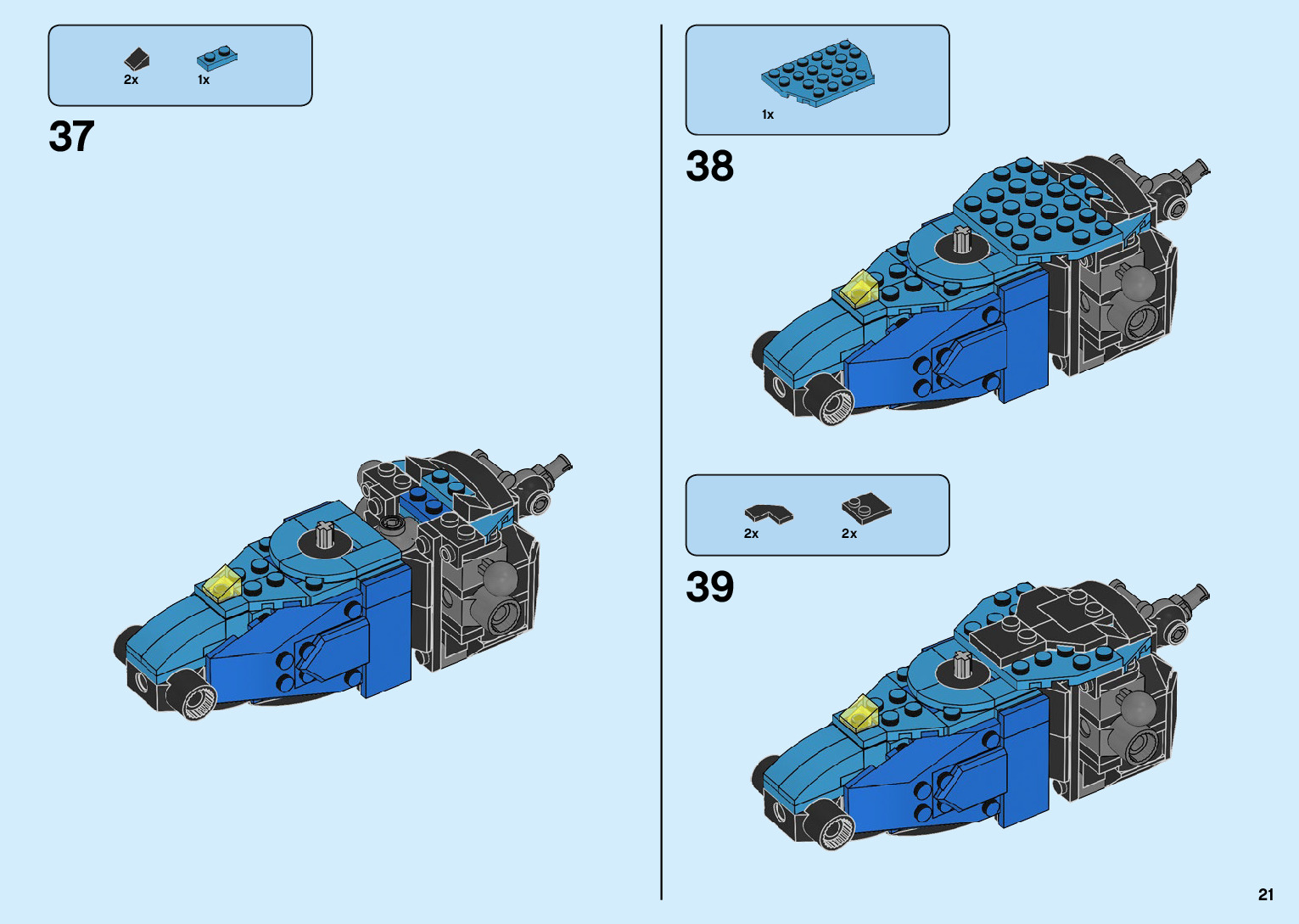 2x 1x

37

1x

38

2x 2x

39

21