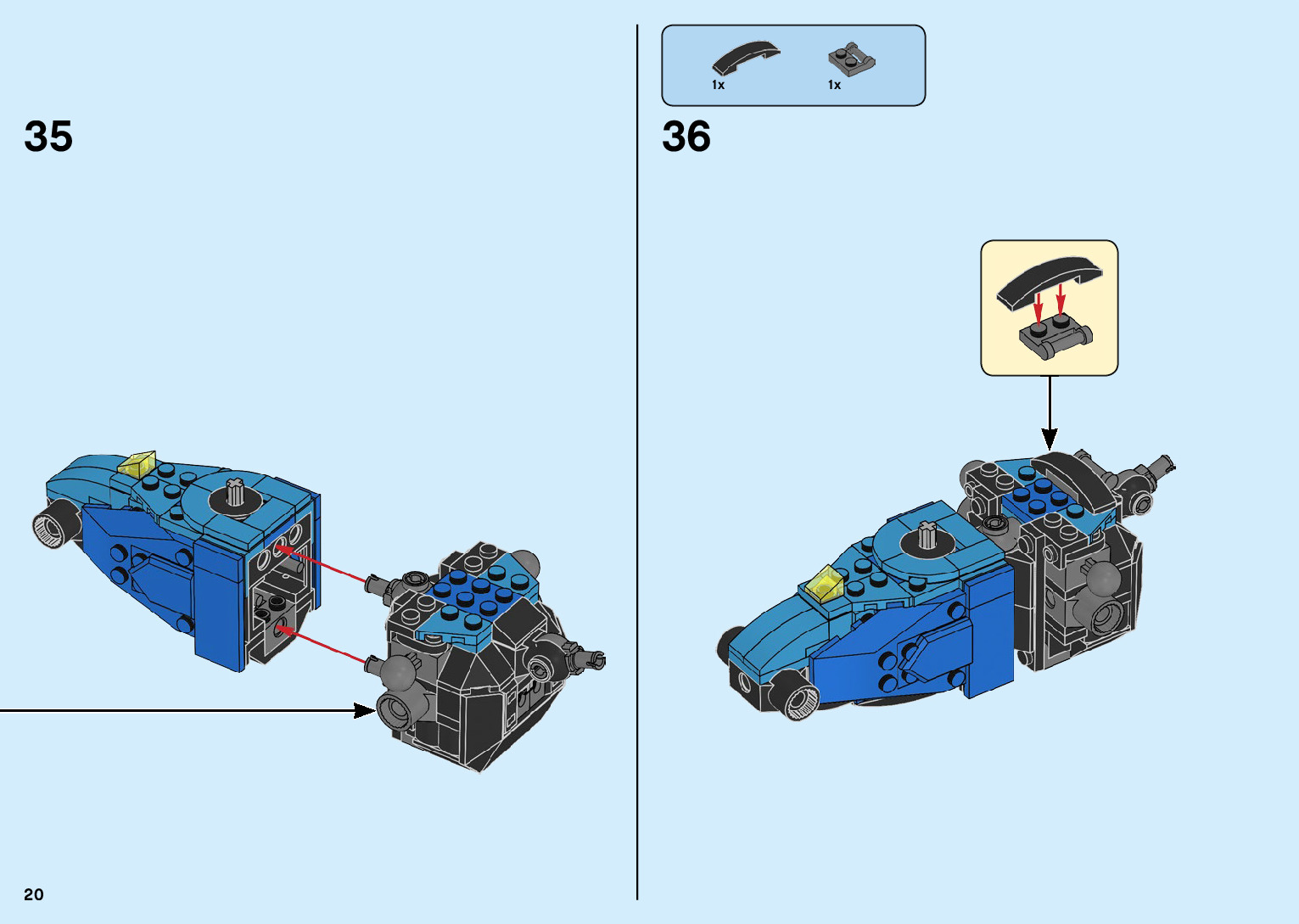 35

1x 1x

36

20