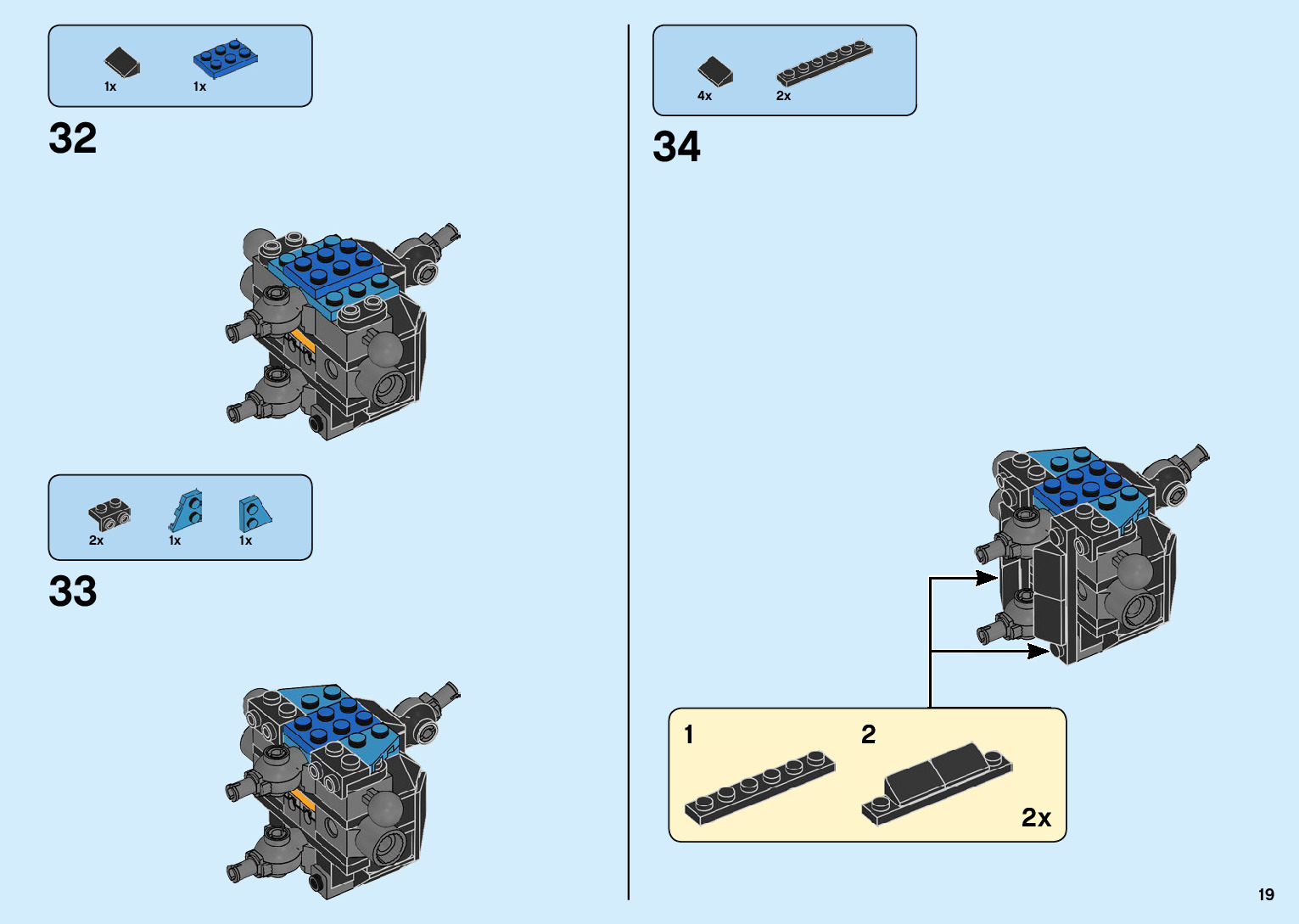 1x 1x

32

2x 1x 1x

33

4x 2x

34

1

2

2x

19