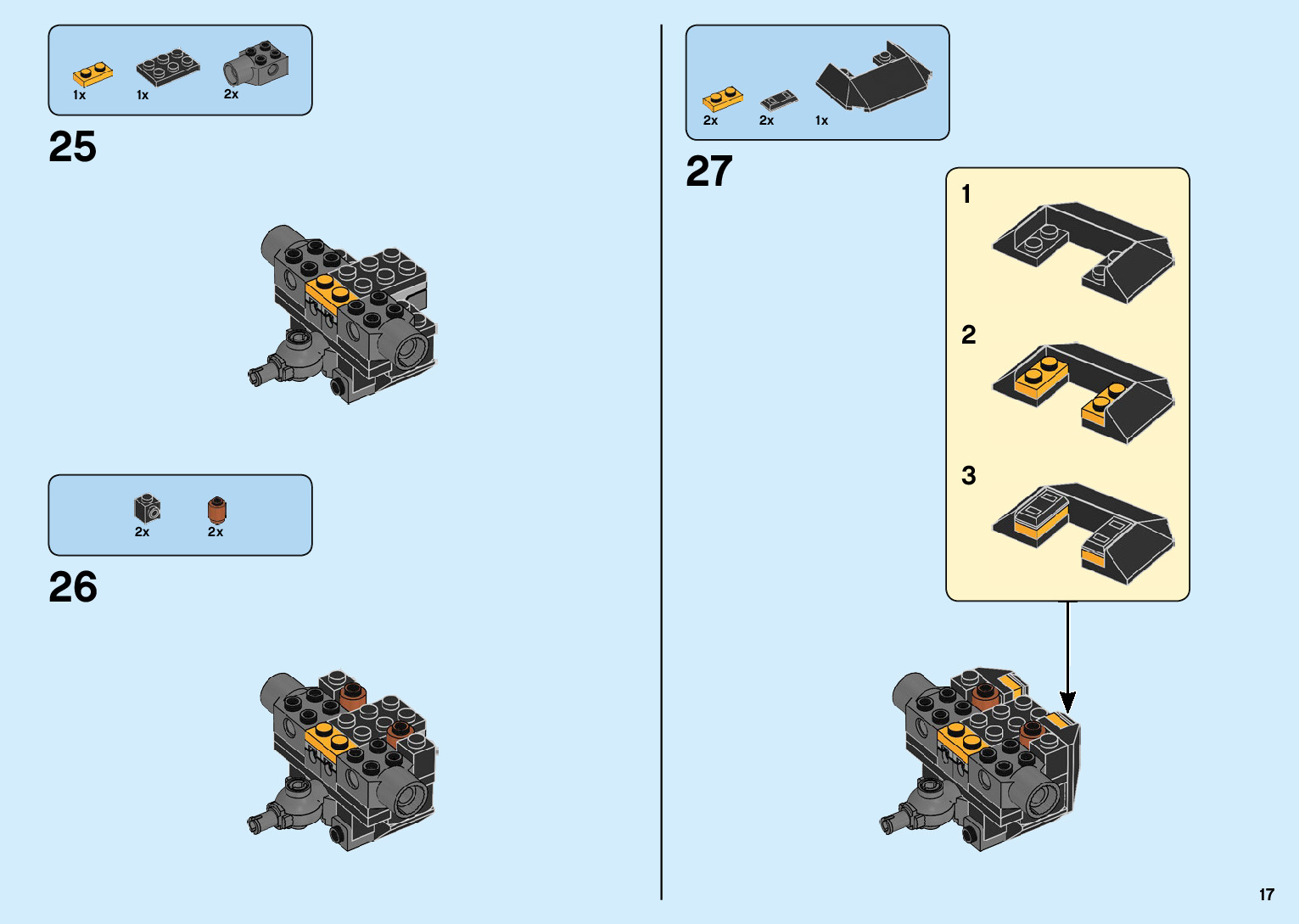 1x 1x 2x

25

2x 2x

26

2x 2x 1x

27

1

2

3

17