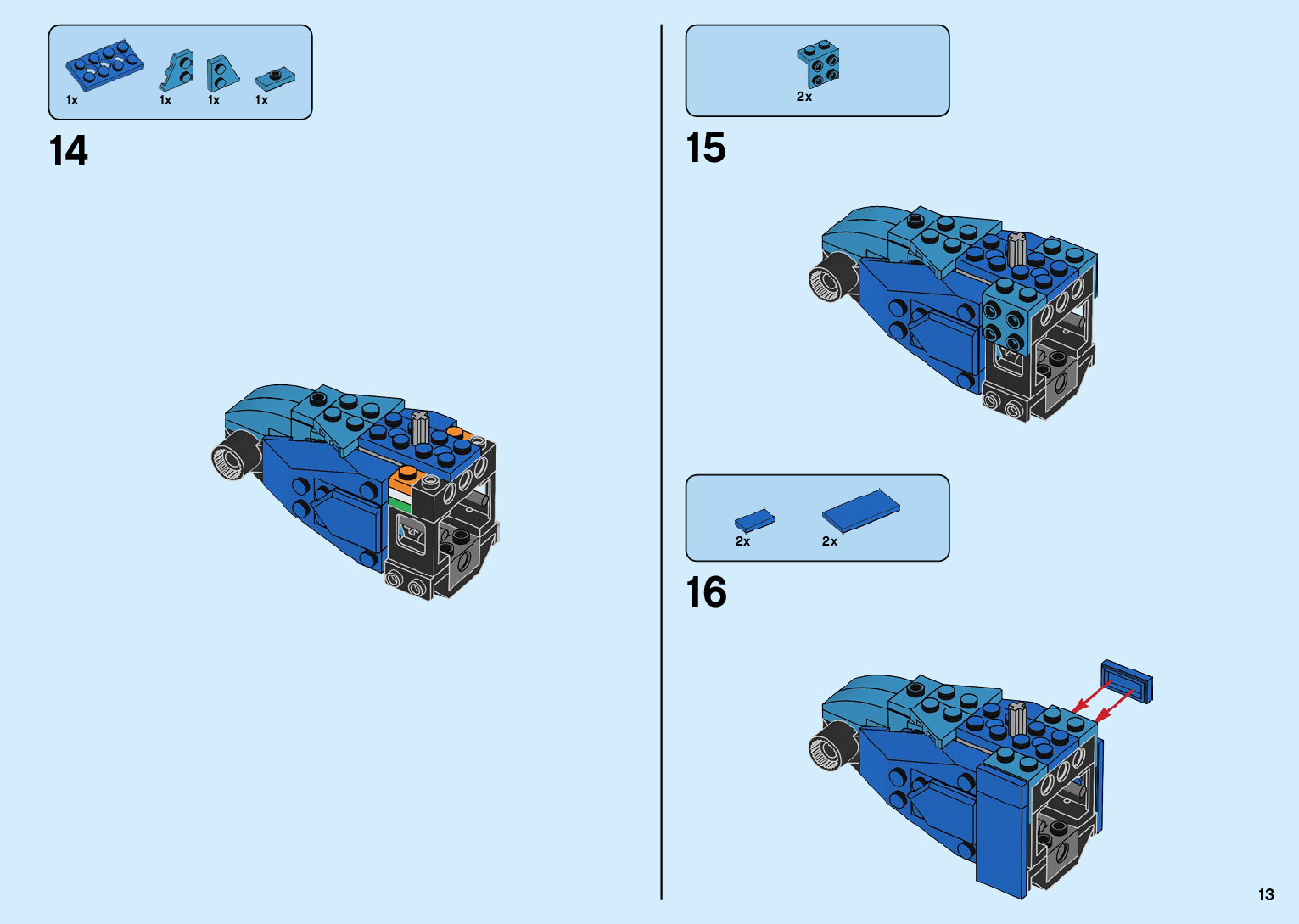 1x 1x 1x 1x

14

2x

15

2x 2x

16

13