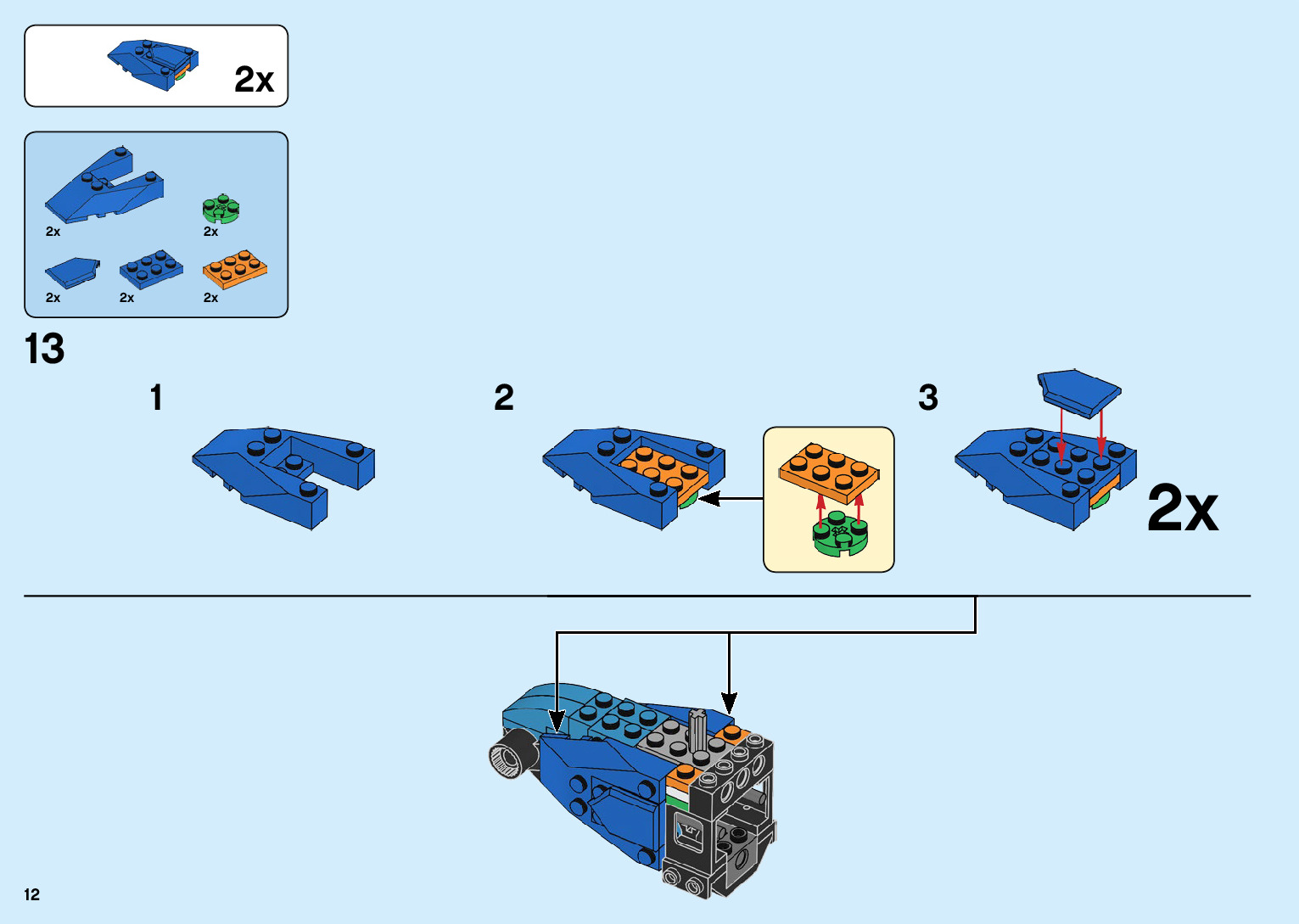 2x

2x
2x
2x
2x
2x

13

1

2

3

2x

12