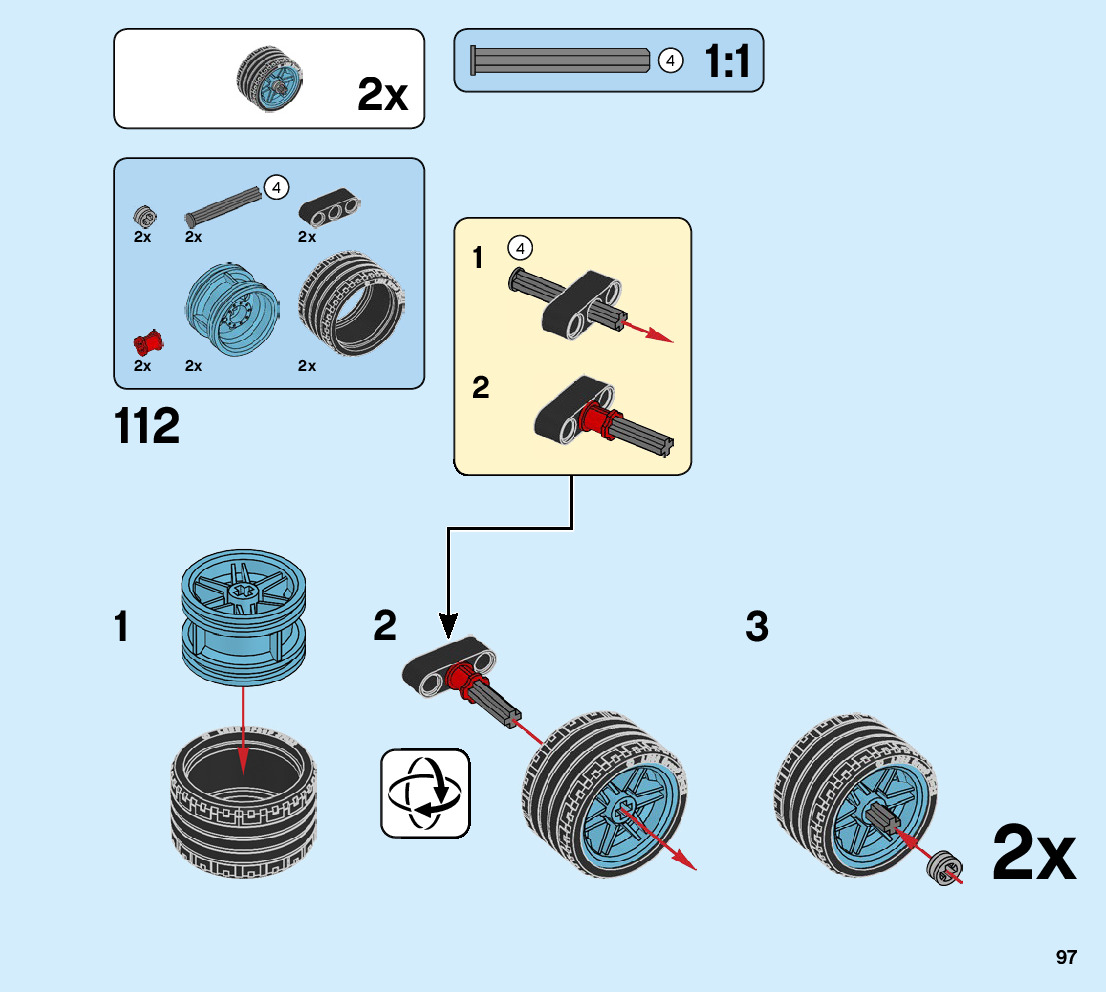 2x

4 1:1

4
2x 2x 2x
2x 2x 2x

112

1 4

2

1

2

3

2x

97