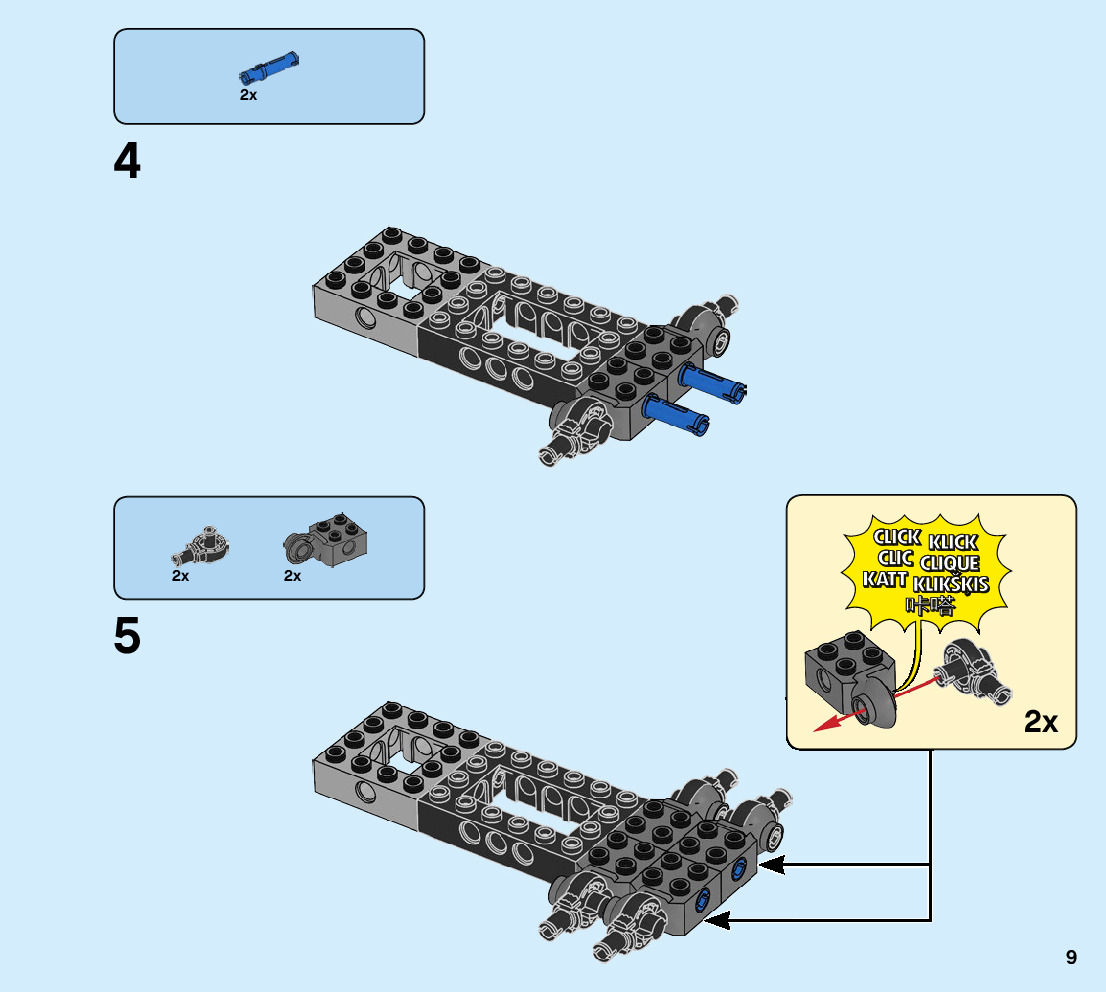 2x

4

2x
2x

5

CLICK
KLICK
CLIC
CLIQUE
KATT
KLIKŠKIS
咔嗒

2x

9