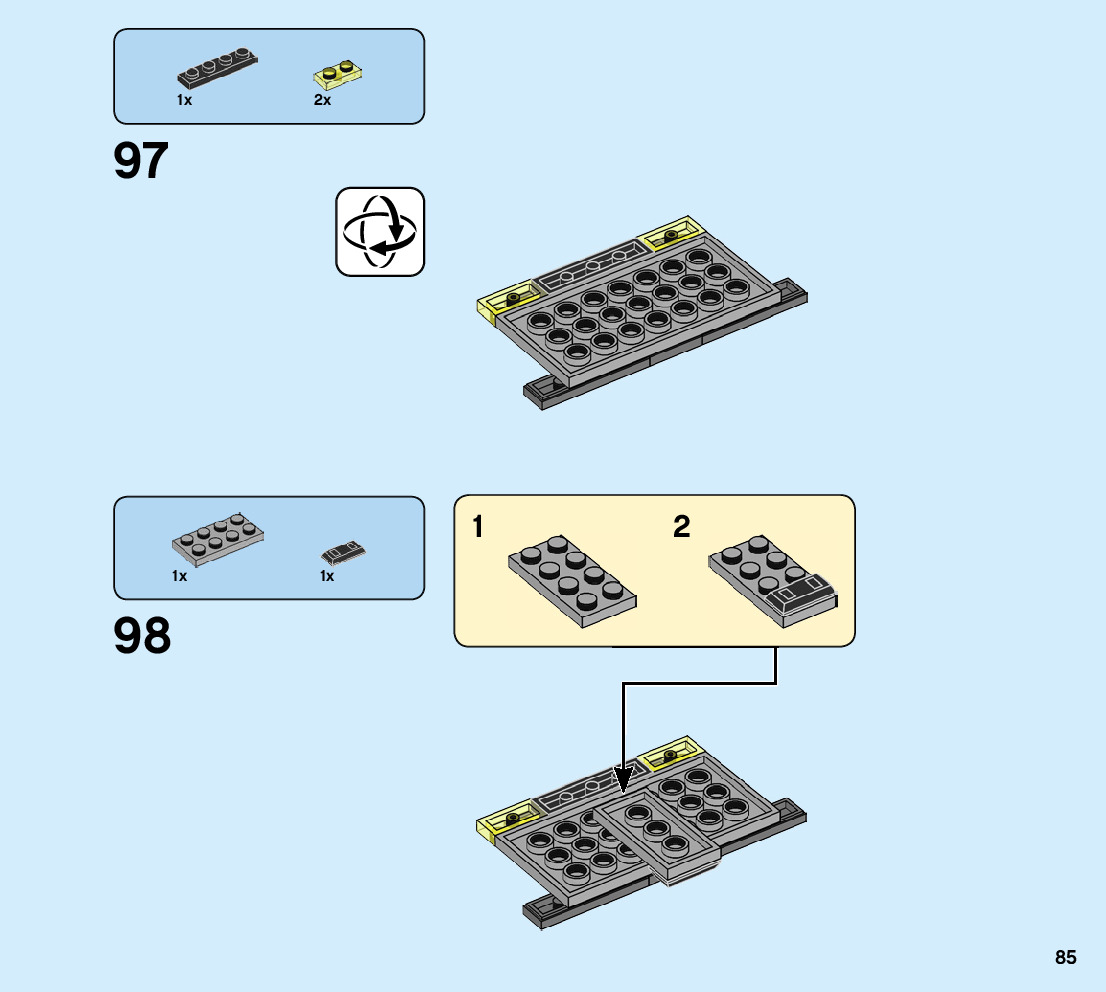 1x

2x

97

1x

1x

98

1

2

85