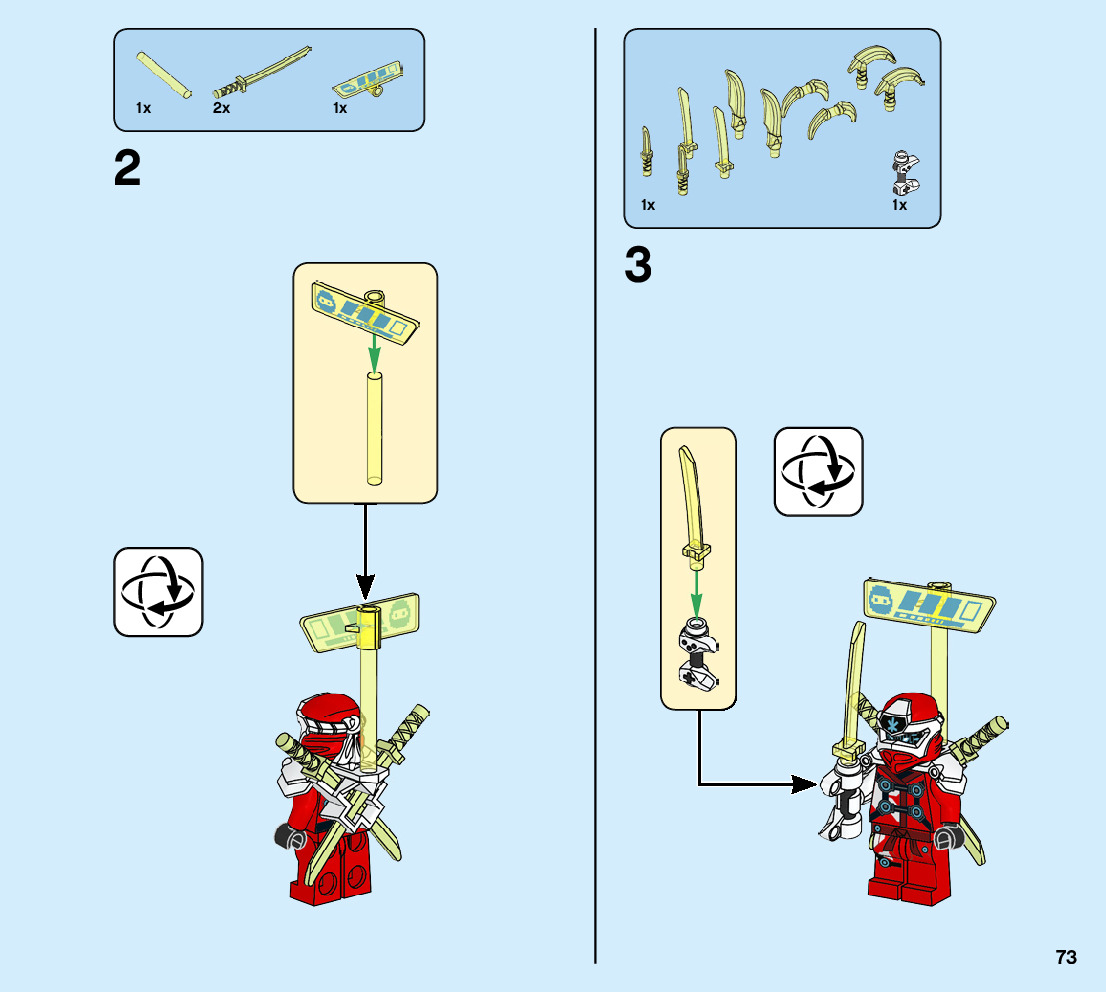 1x 2x 1x

2

1x 1x

3

73