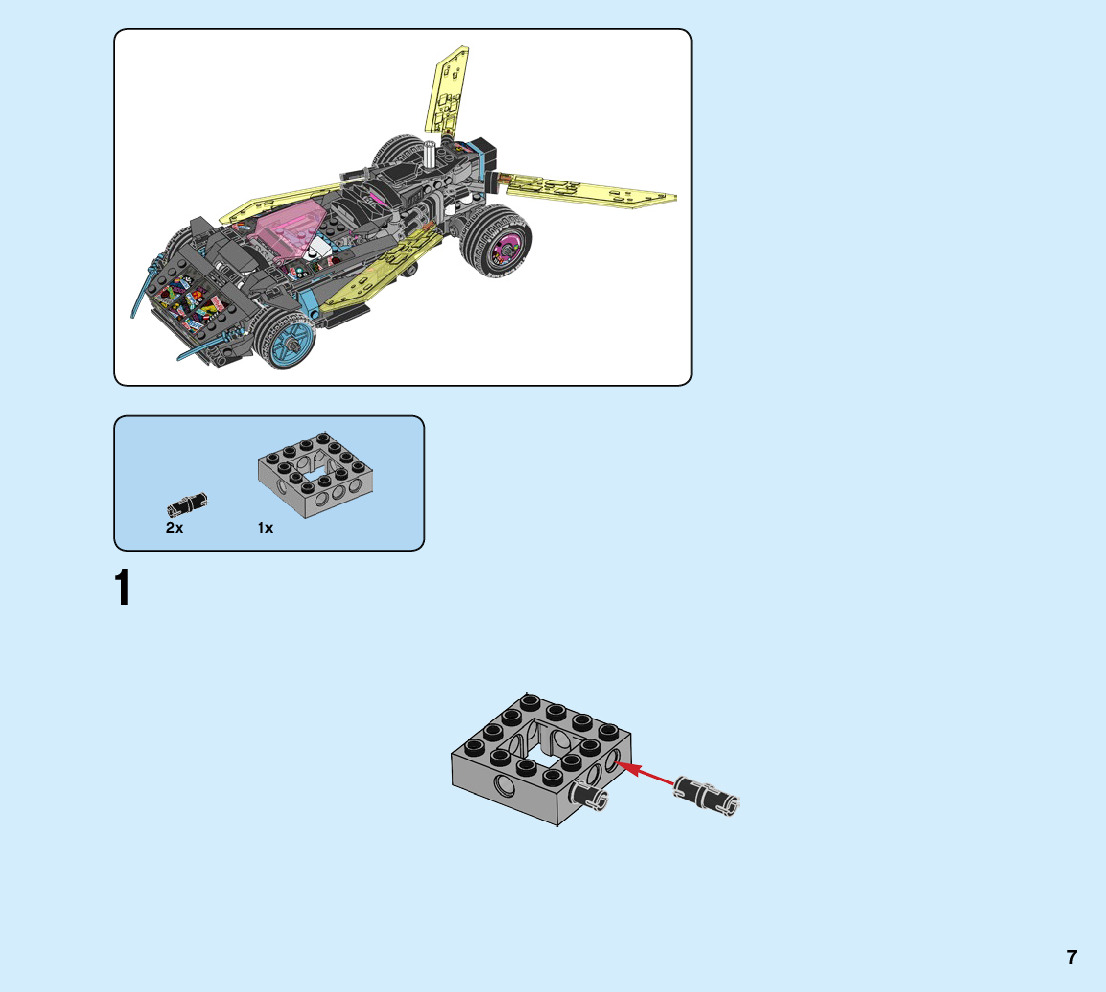 2x
1x

1

7