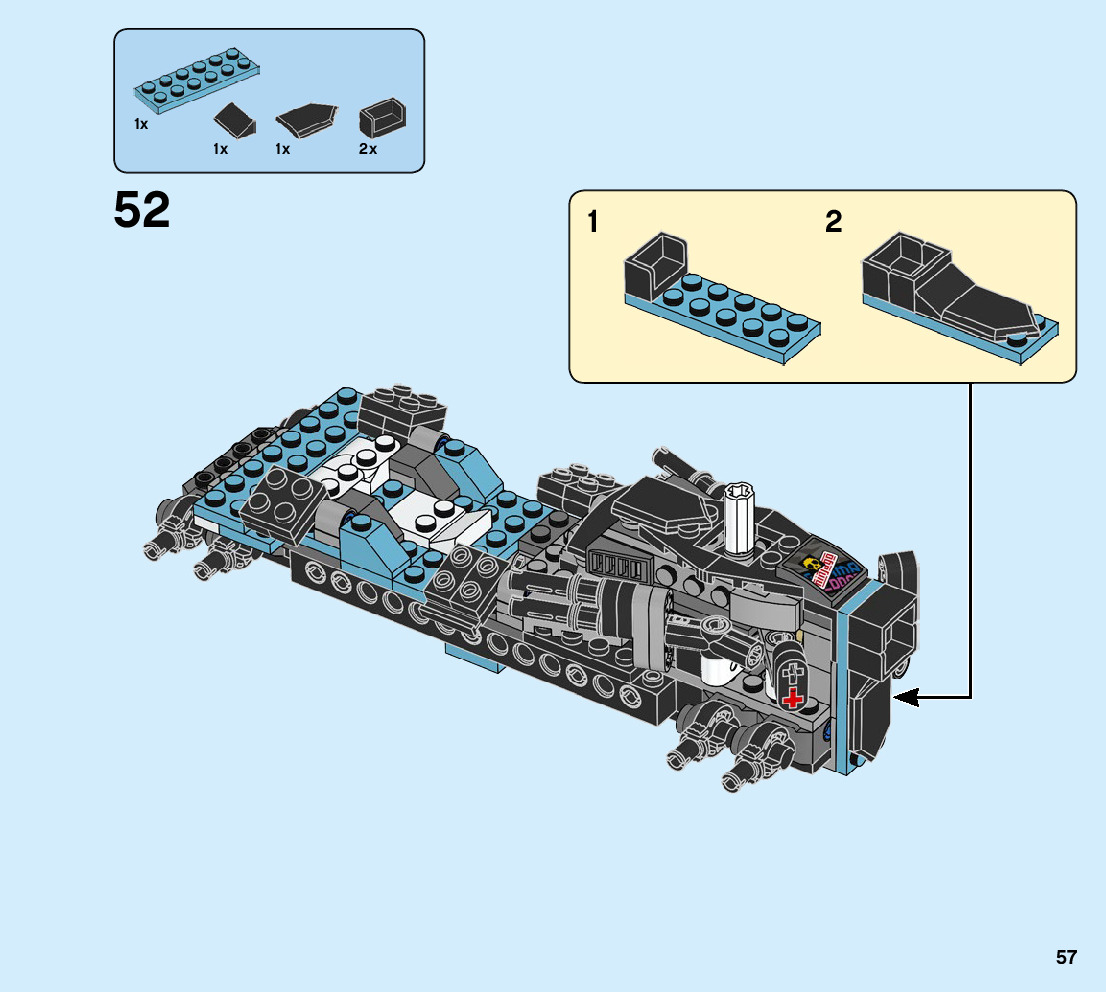 1x
1x
1x
2x

52

1
2

57