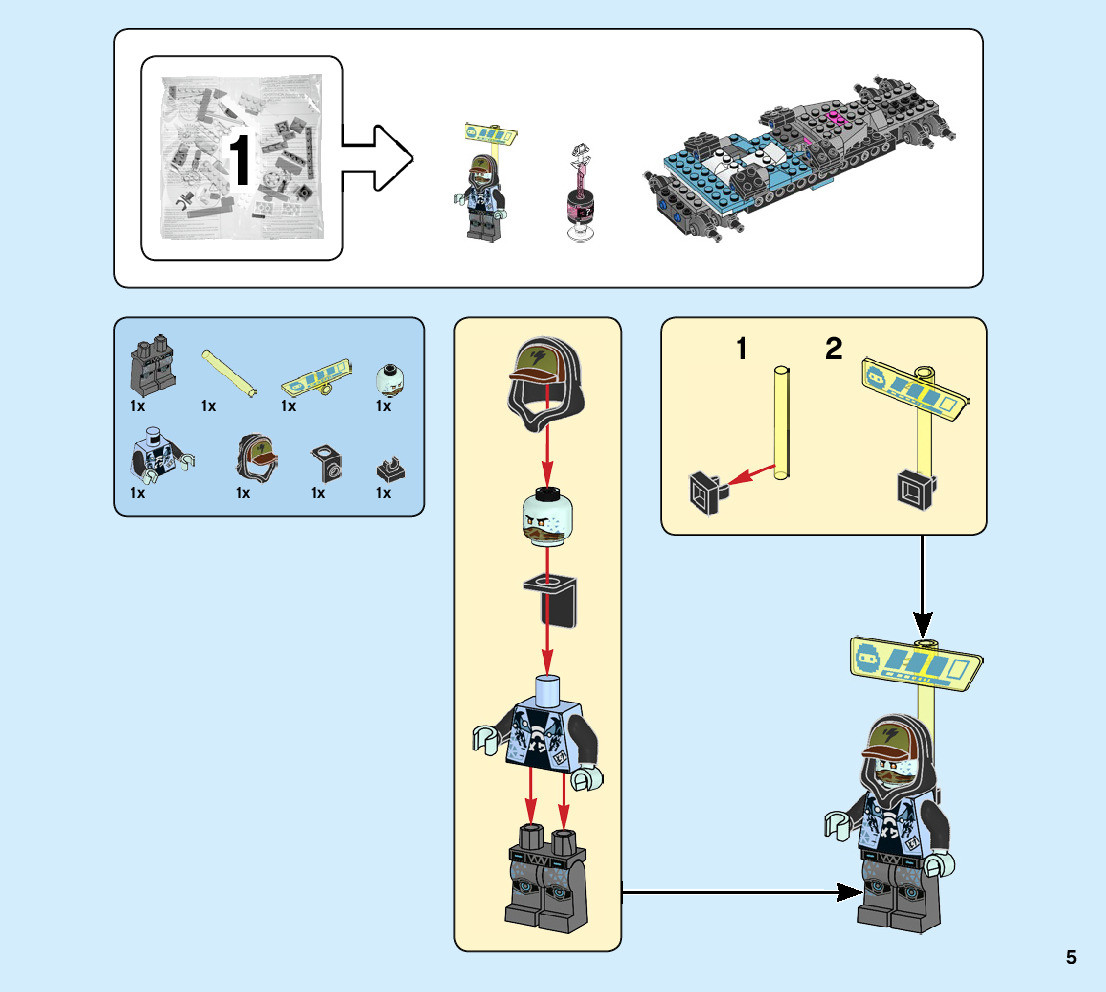 1

1x 1x 1x 1x

1x 1x 1x 1x

1 2

5