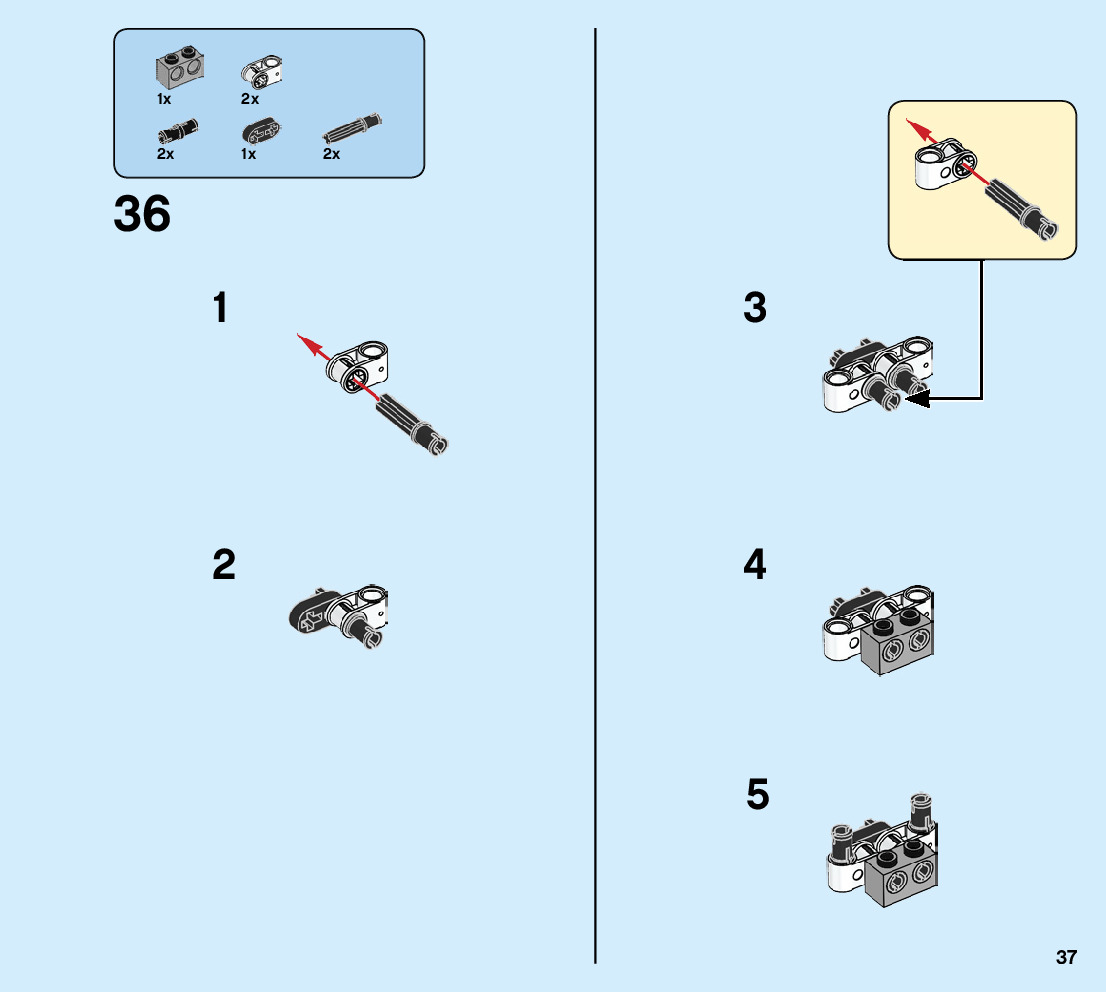 1x 2x

2x 1x 2x

36

1

2

3

4

5

37