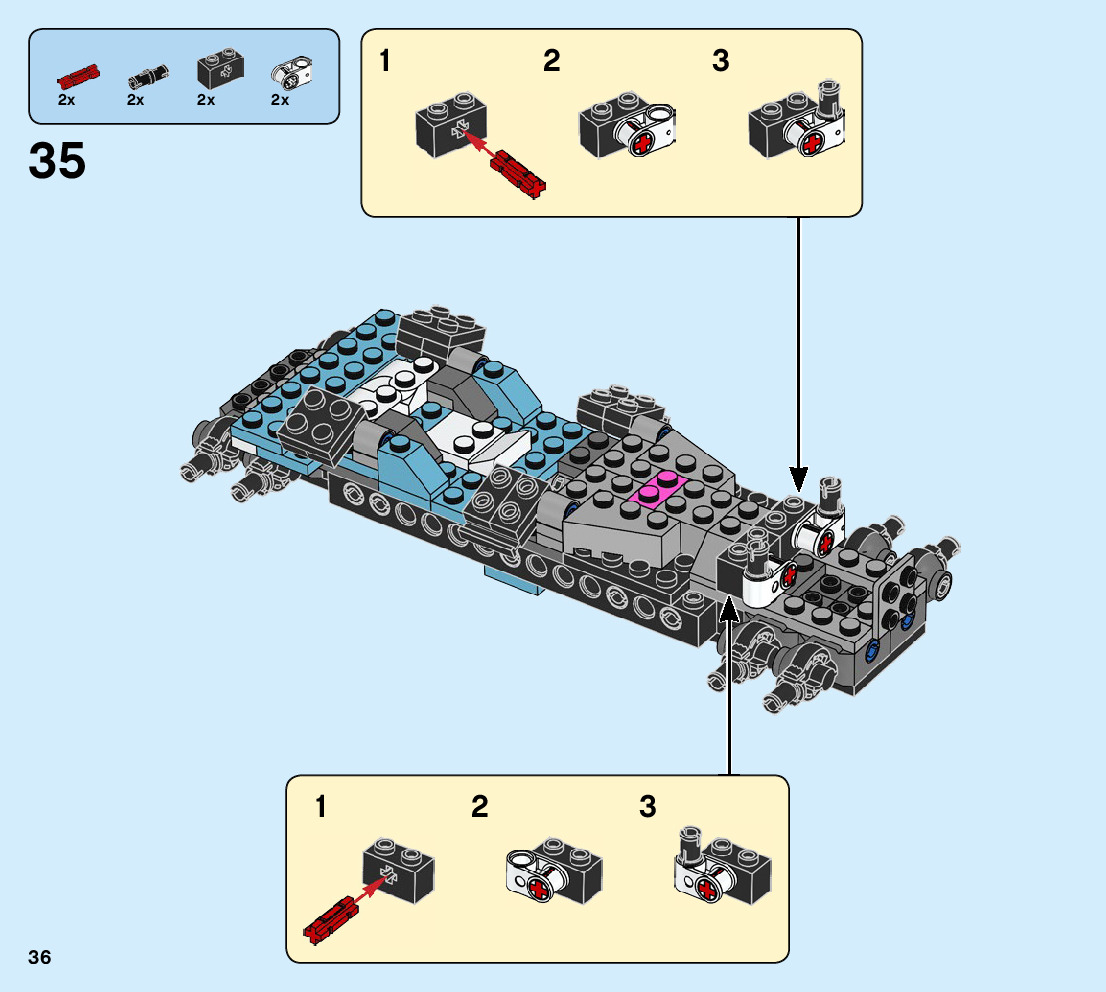 2x 2x 2x 2x

35

1 2 3

1 2 3

36