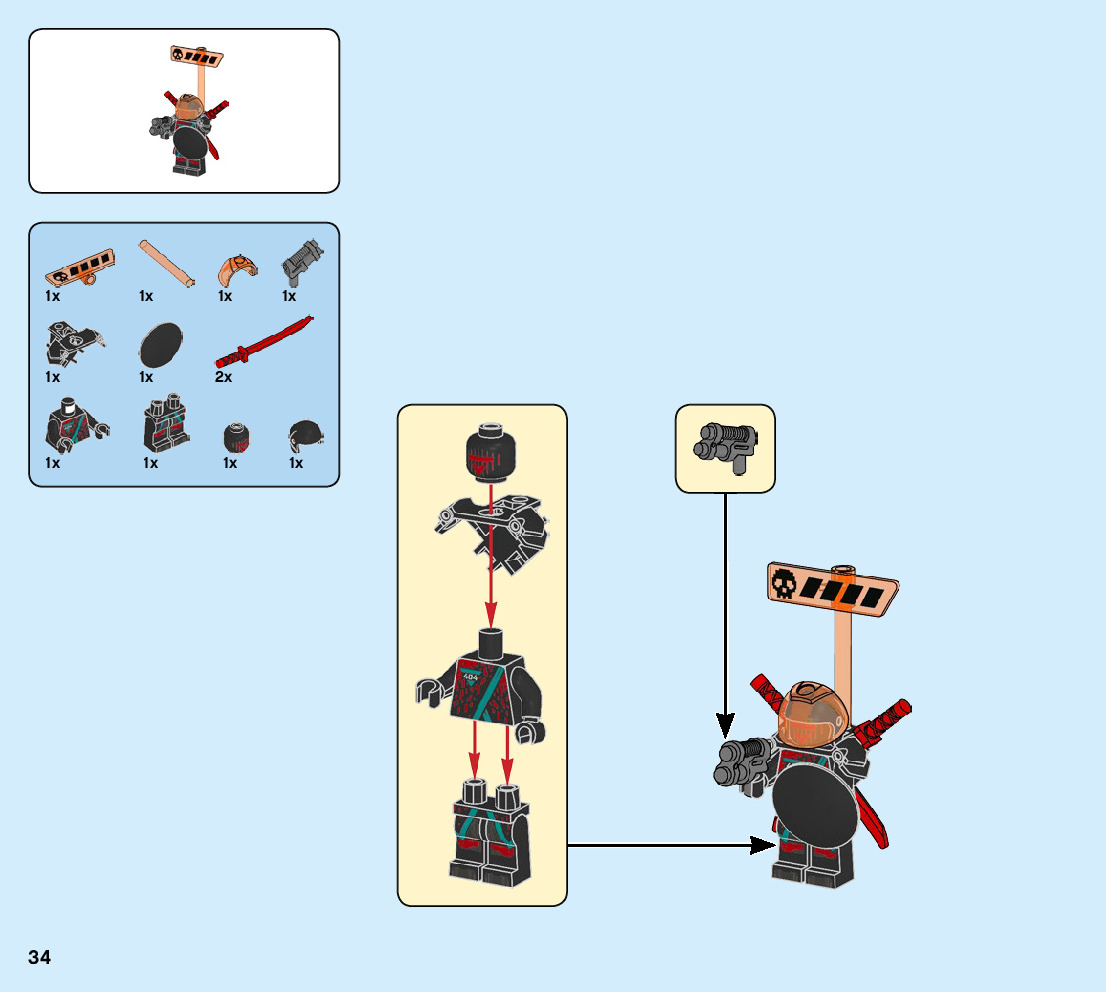 1x
1x
1x
1x
1x
1x
2x
1x
1x
1x
1x

404

34