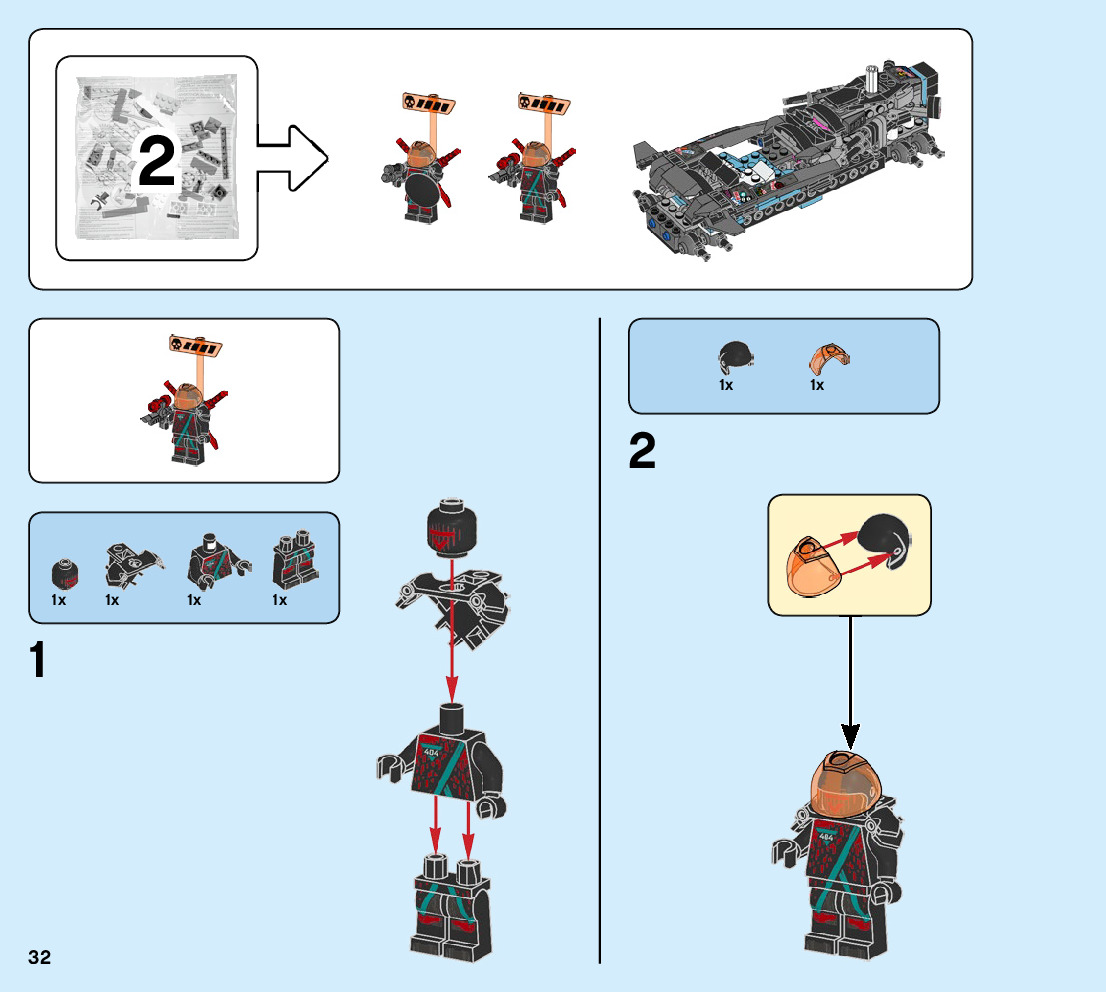 2

1x 1x 1x 1x

1

404

1x 1x

2

404

32