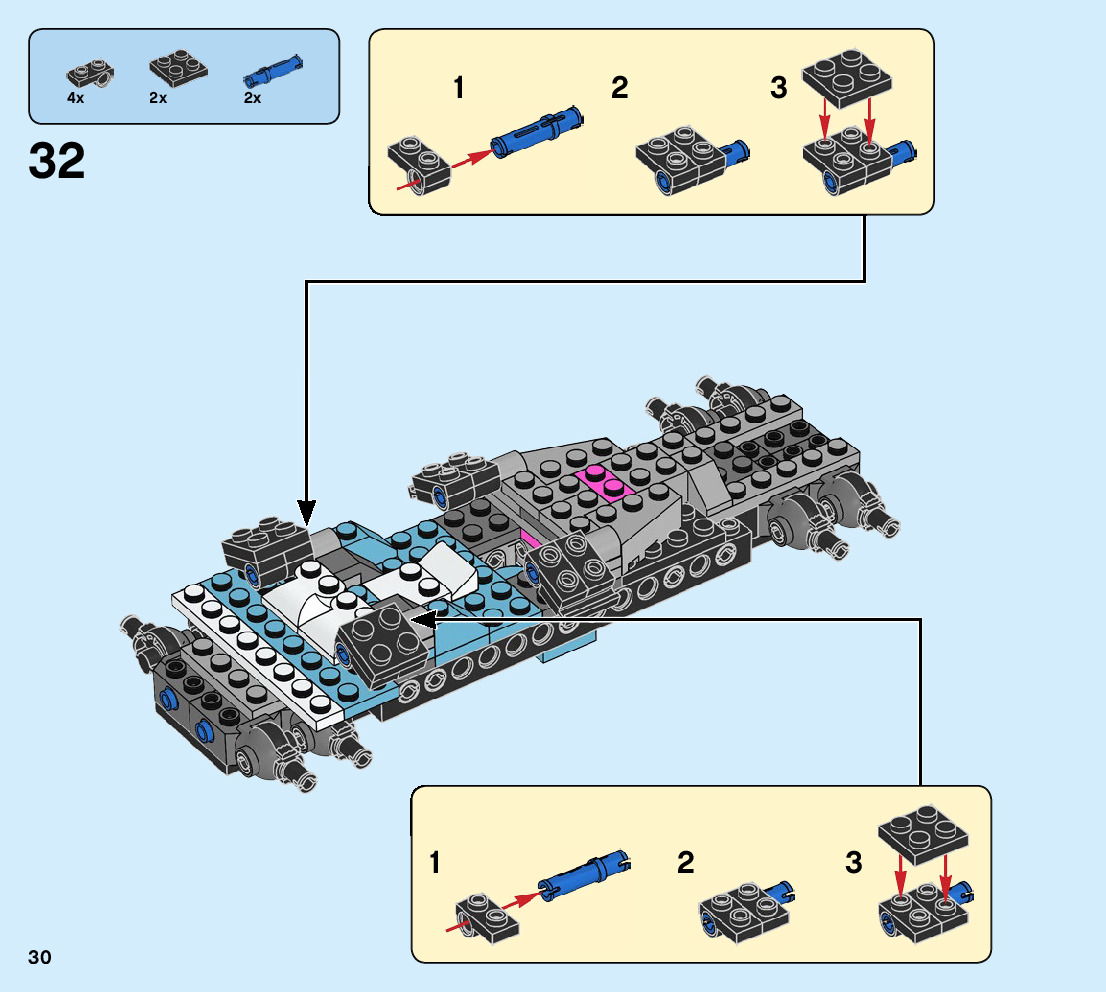 4x 2x 2x

32

1 2 3

1 2 3

30