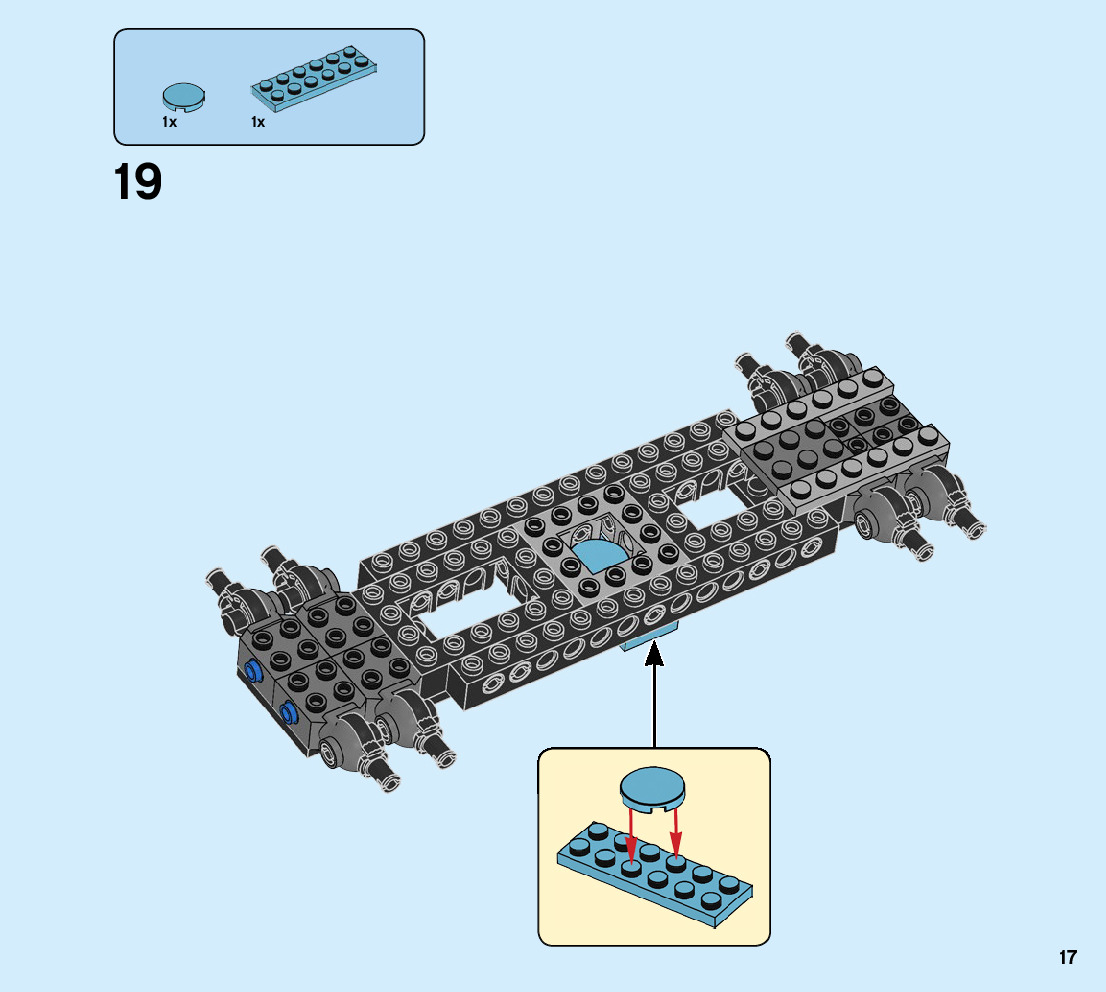 1x 1x

19

17