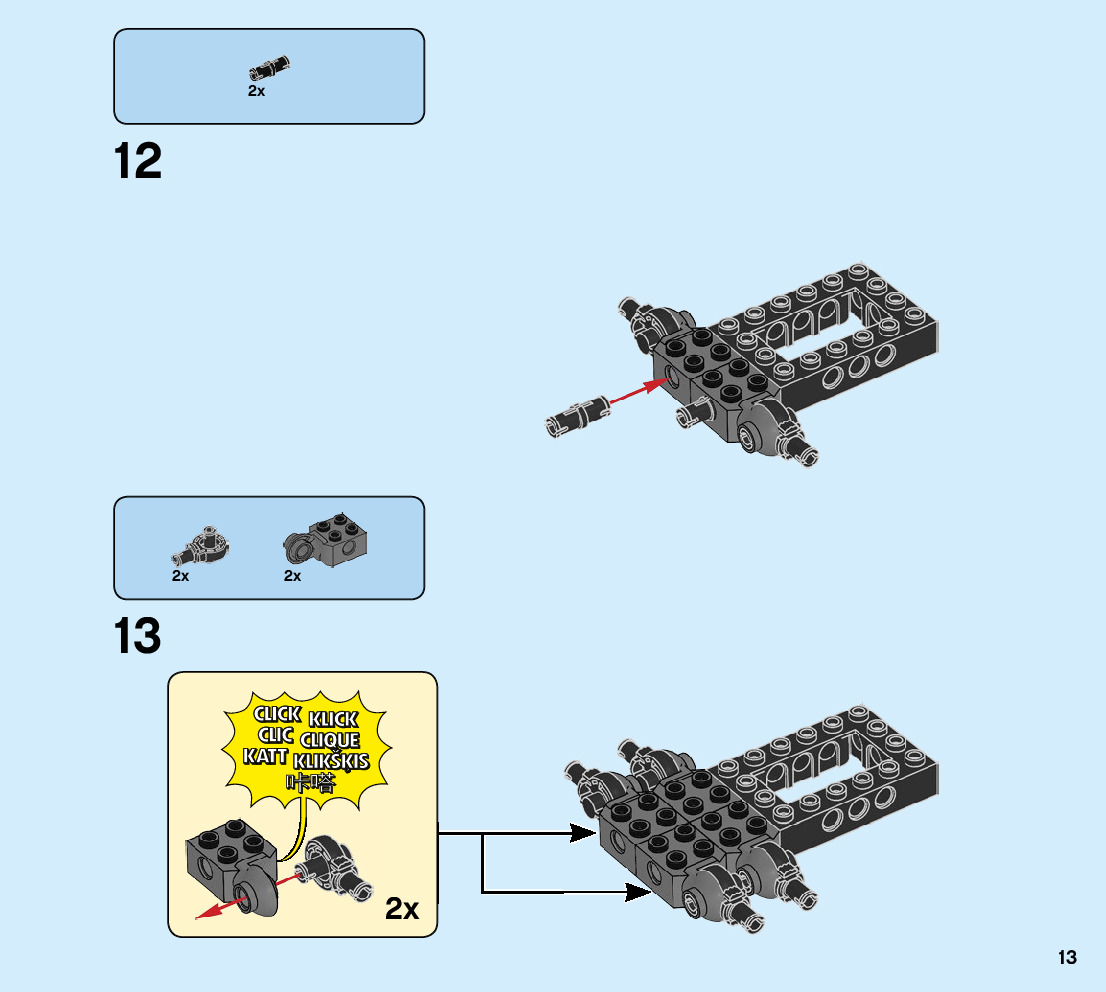 2x

12

2x 2x

13

CLICK
KLICK
CLIC
CLIQUE
KATT
KLIKŠKIS
咔嗒

2x

13