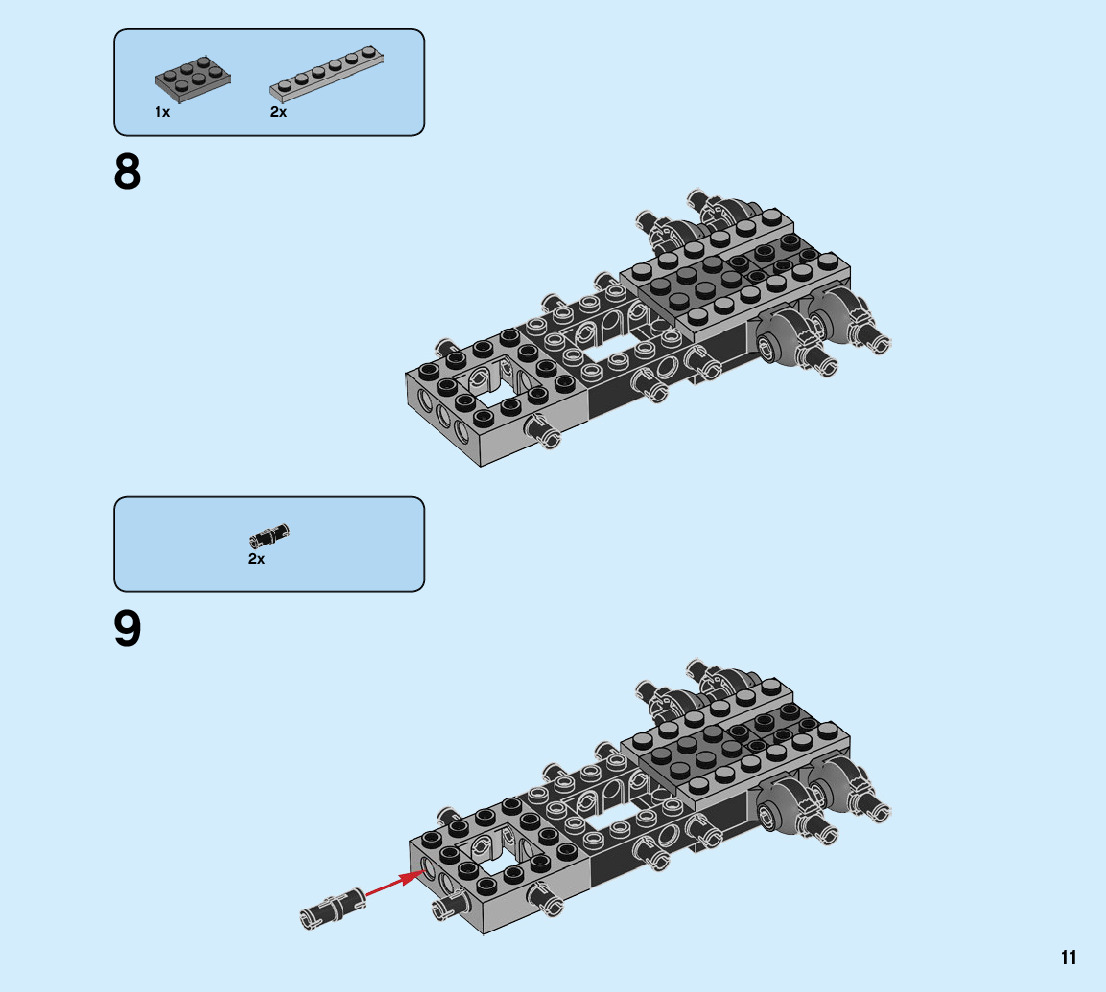 1x
2x

8

2x

9

11