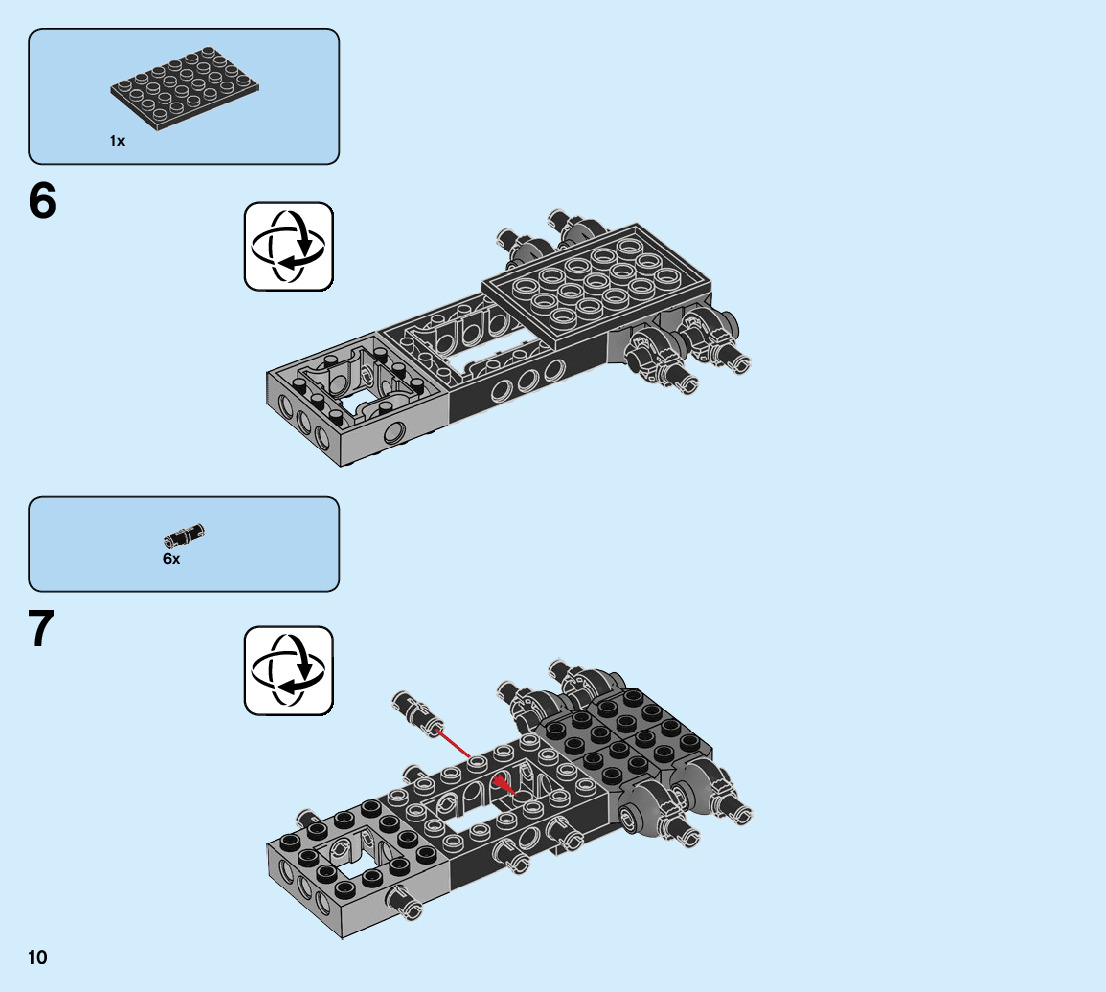 1x

6

6x

7

10