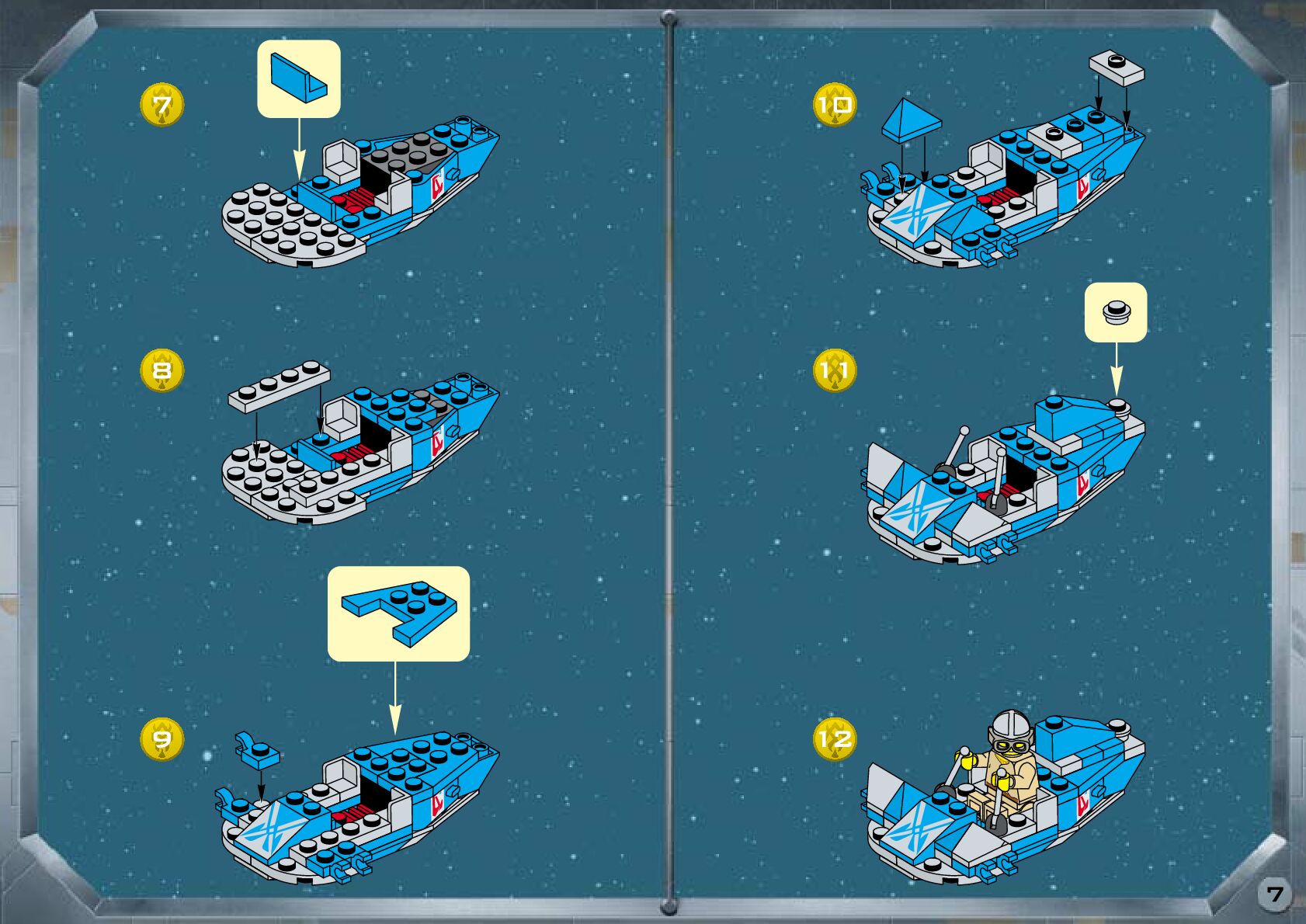 7

8

9

10

11

12

7