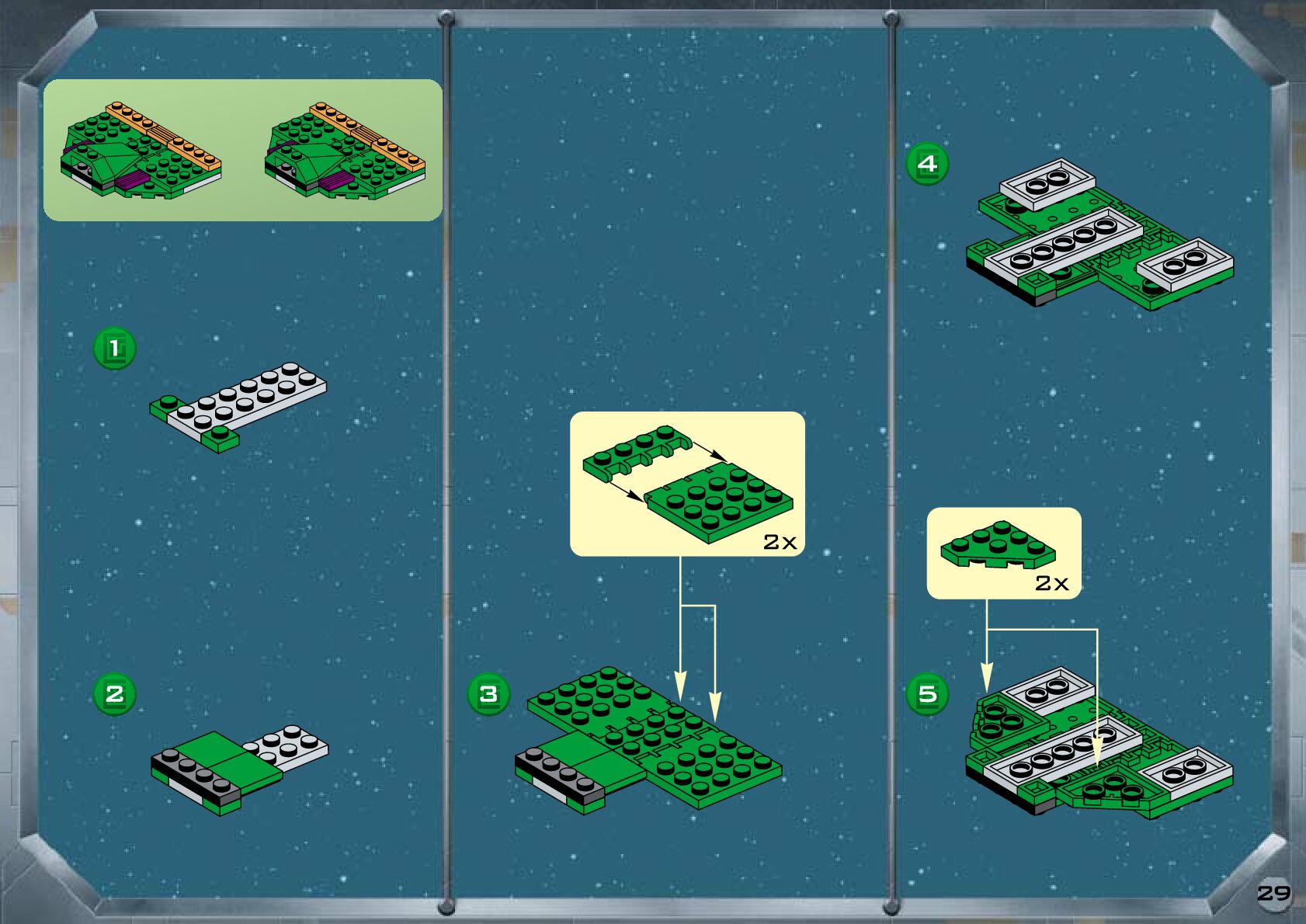 1

2

2x

3

4

2x

5

29