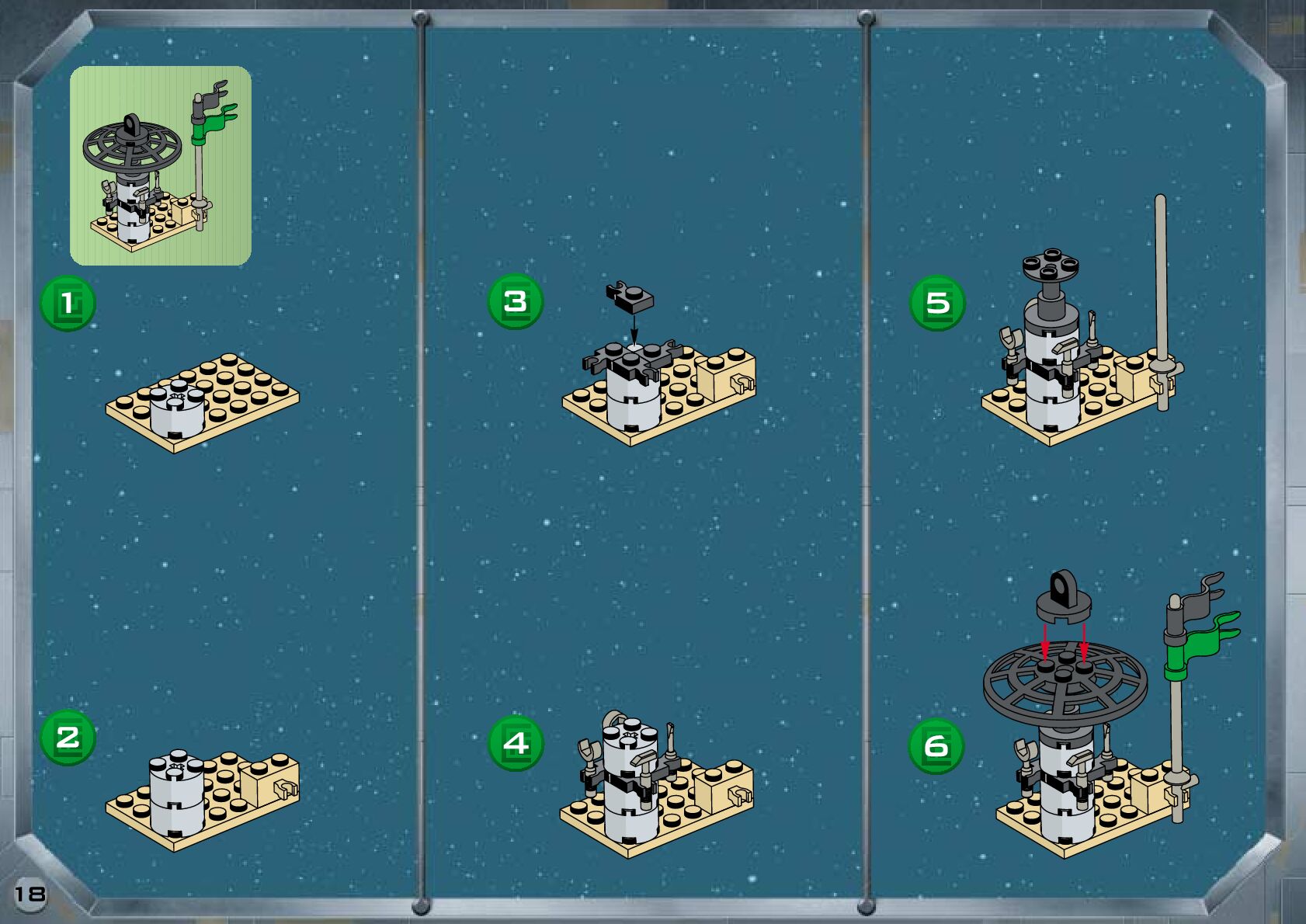 1

2

3

4

5

6

18