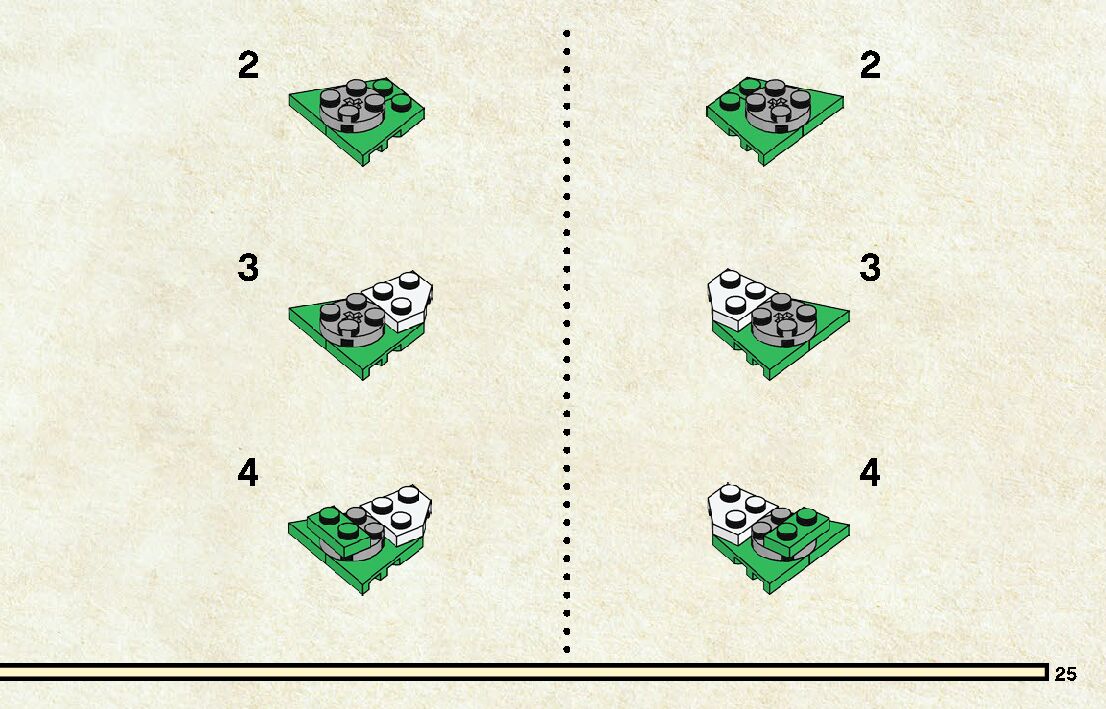 2

3

4

2

3

4

25