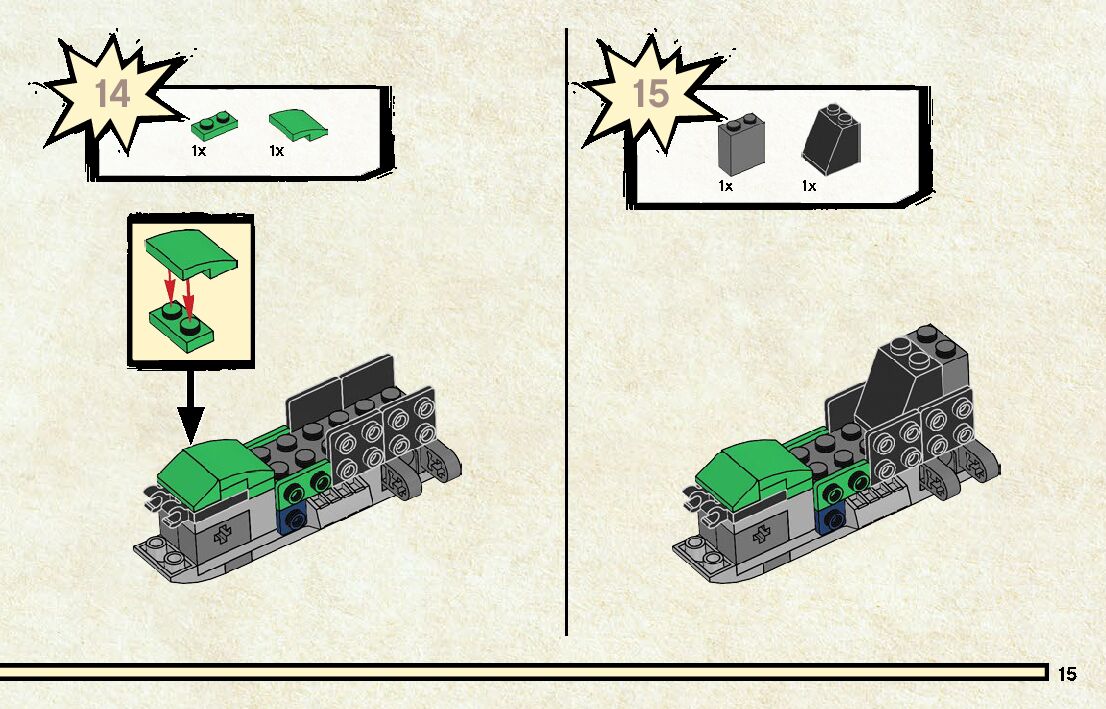 14

1x 1x

15

1x 1x

15