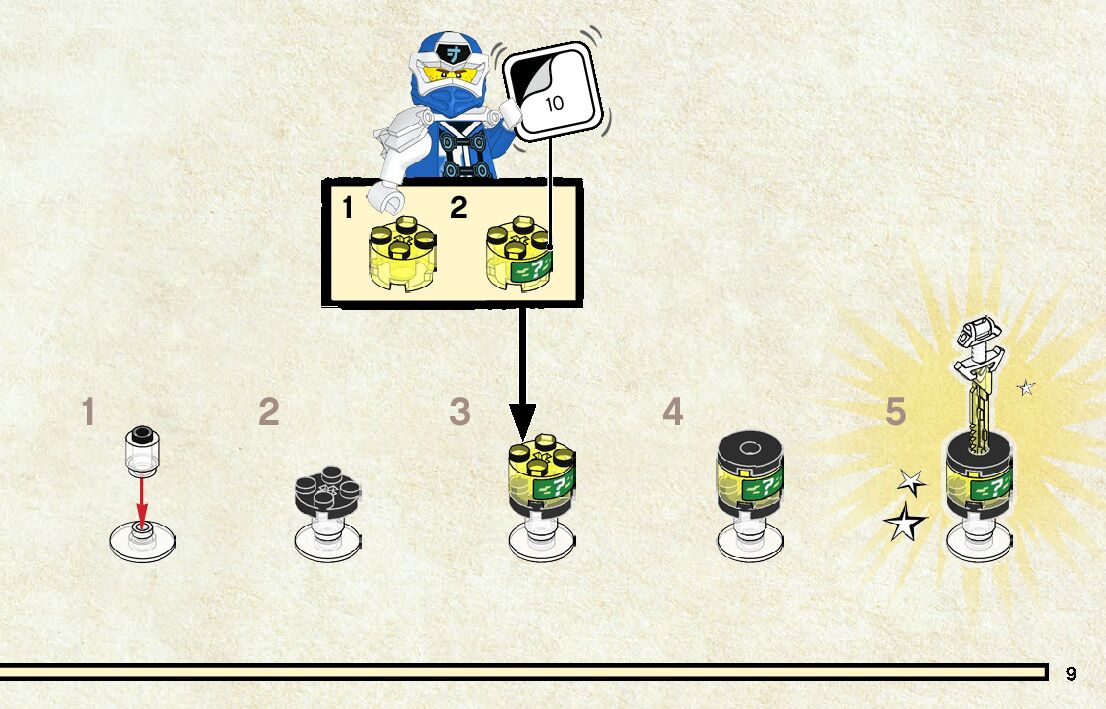 10

1 2

1

2

3

4

5

9