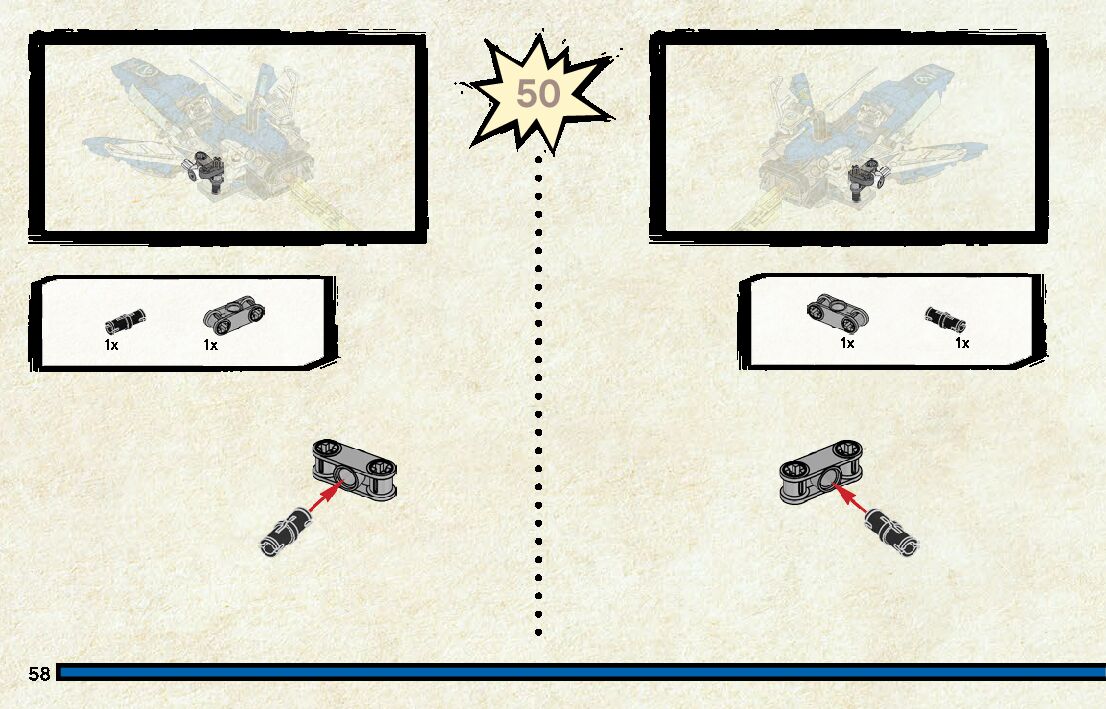 50

1x 1x

1x 1x

58