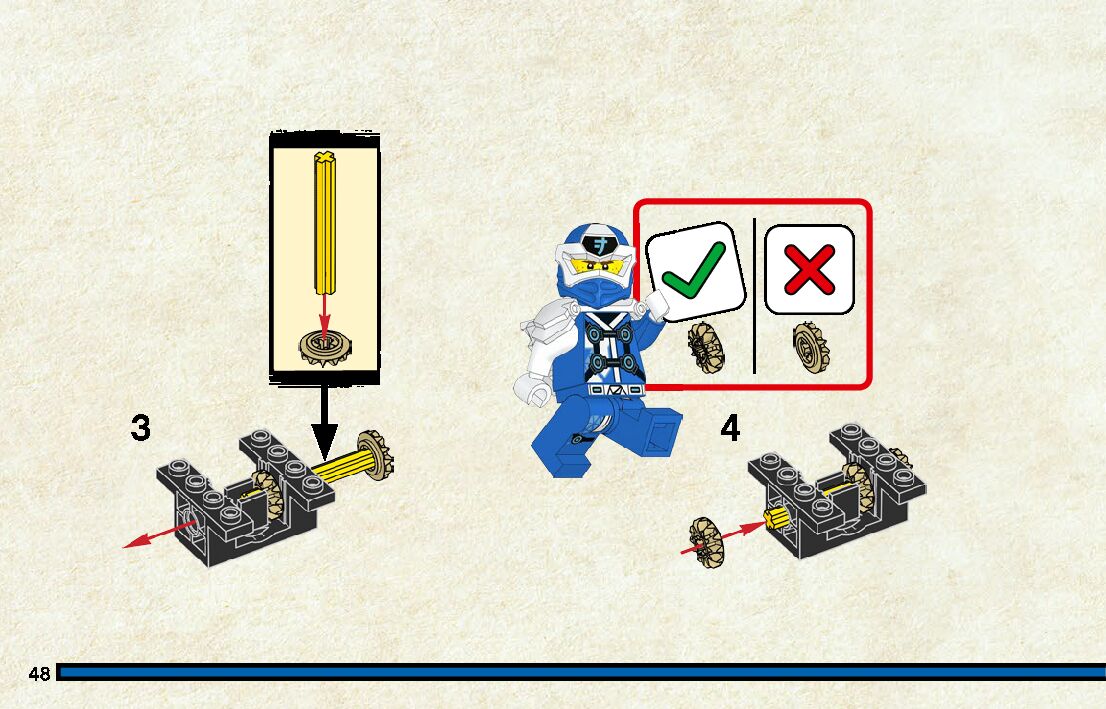 3

4

48