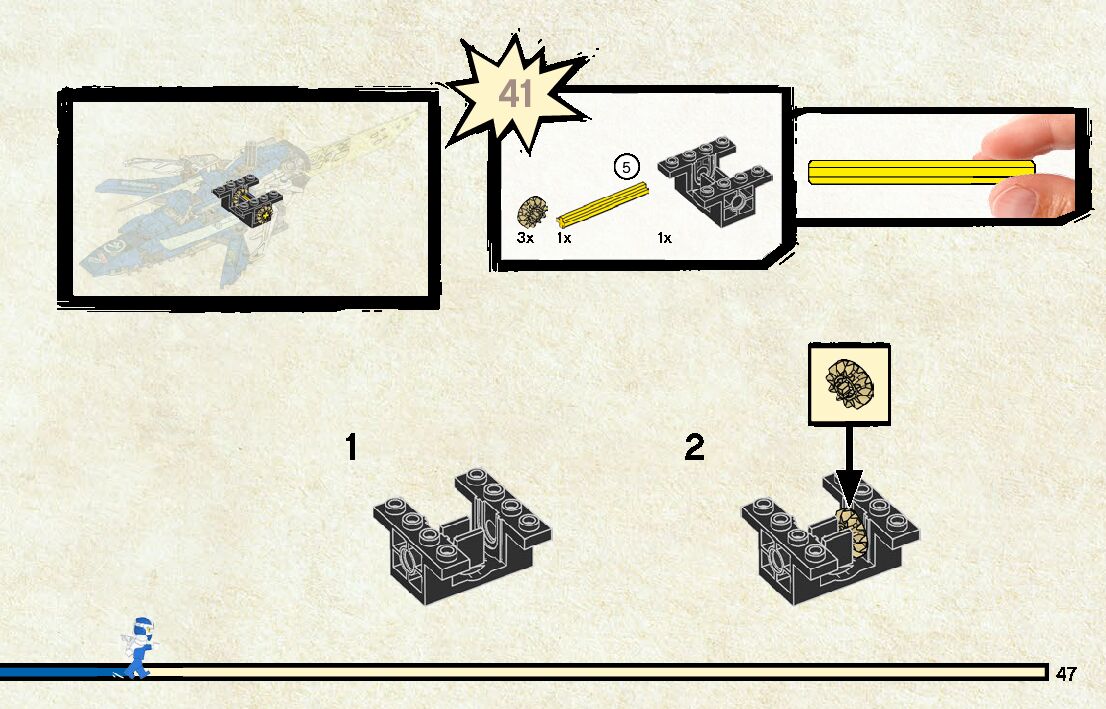 41

5

3x 1x 1x

1

2

47