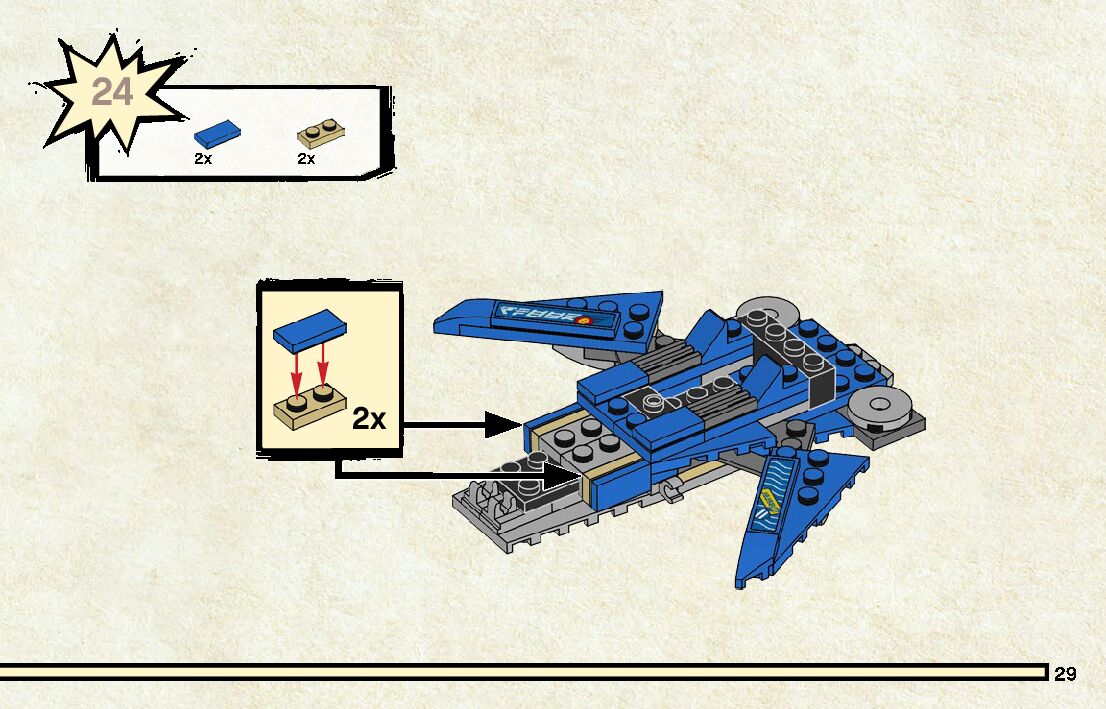 24

2x 2x

2x

29