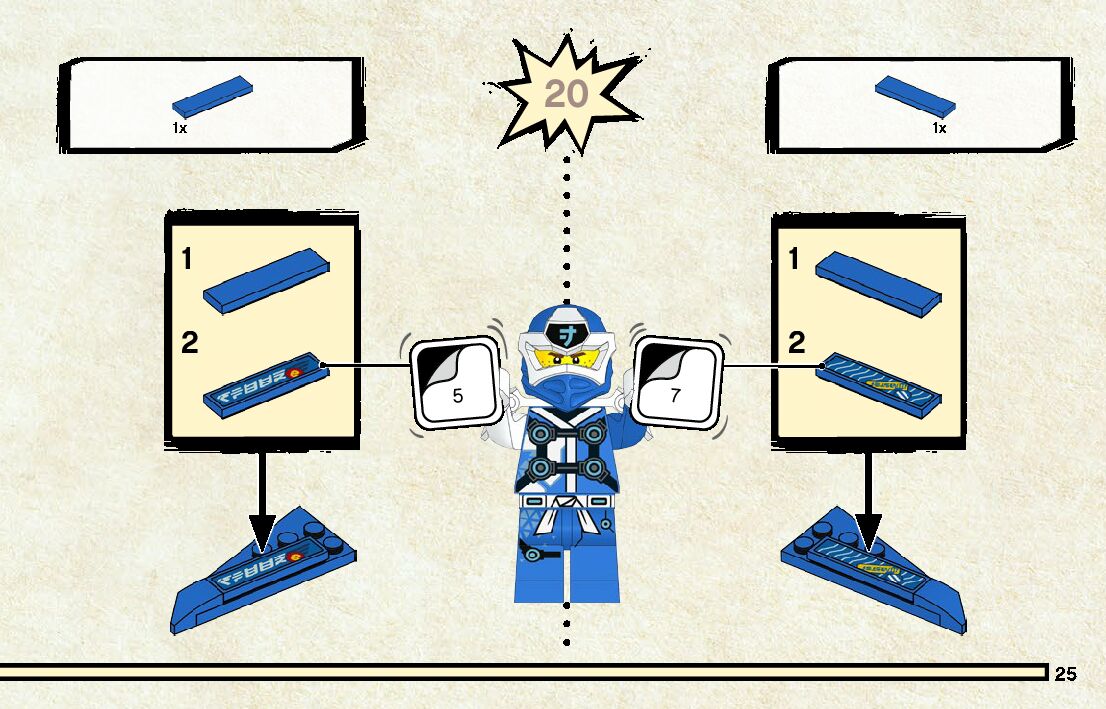 1x

20

1x

1

2

5

7

1

2

25