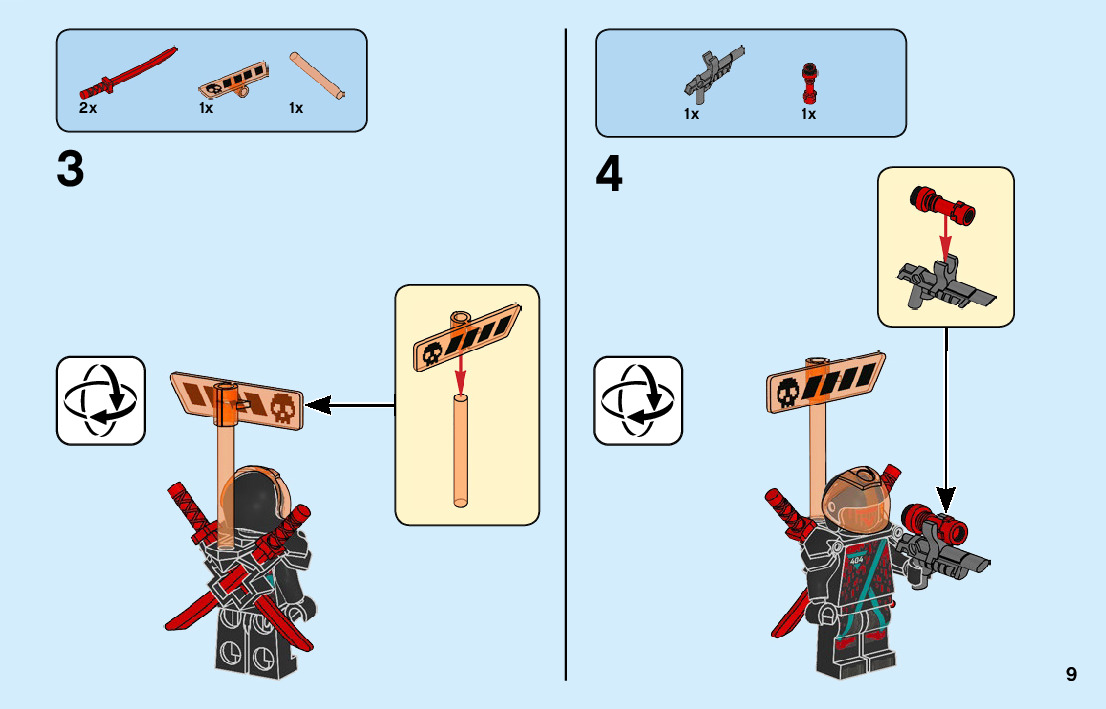 2x 1x 1x

3

1x 1x

4

404

9