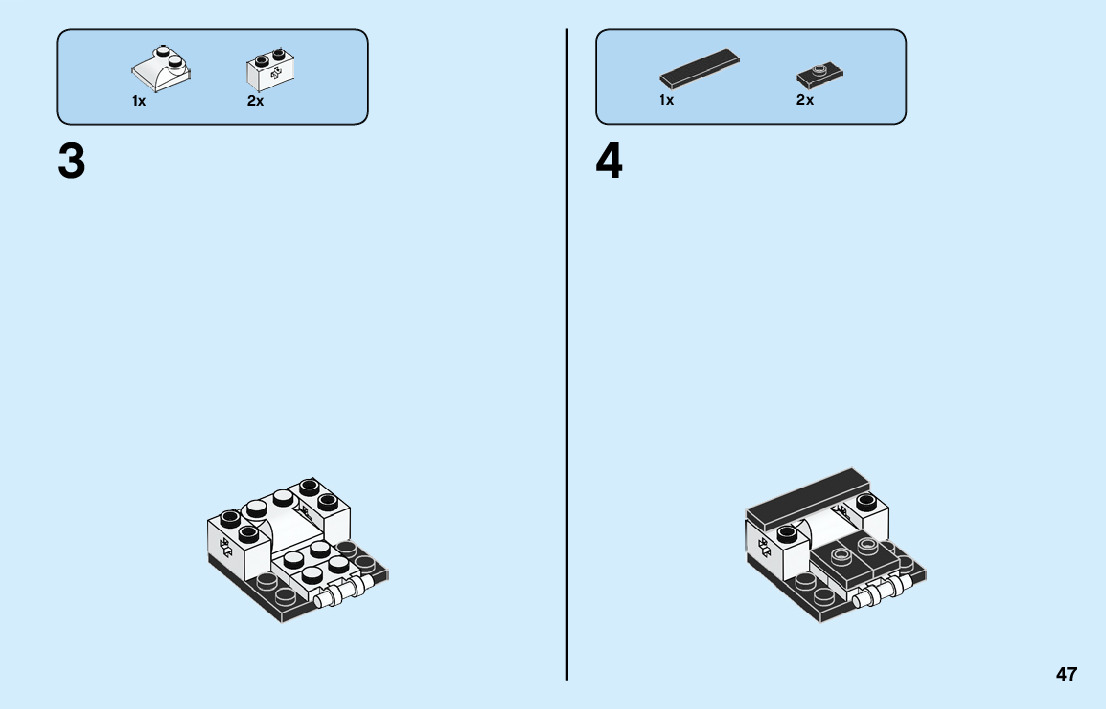 1x 2x

3

1x 2x

4

47