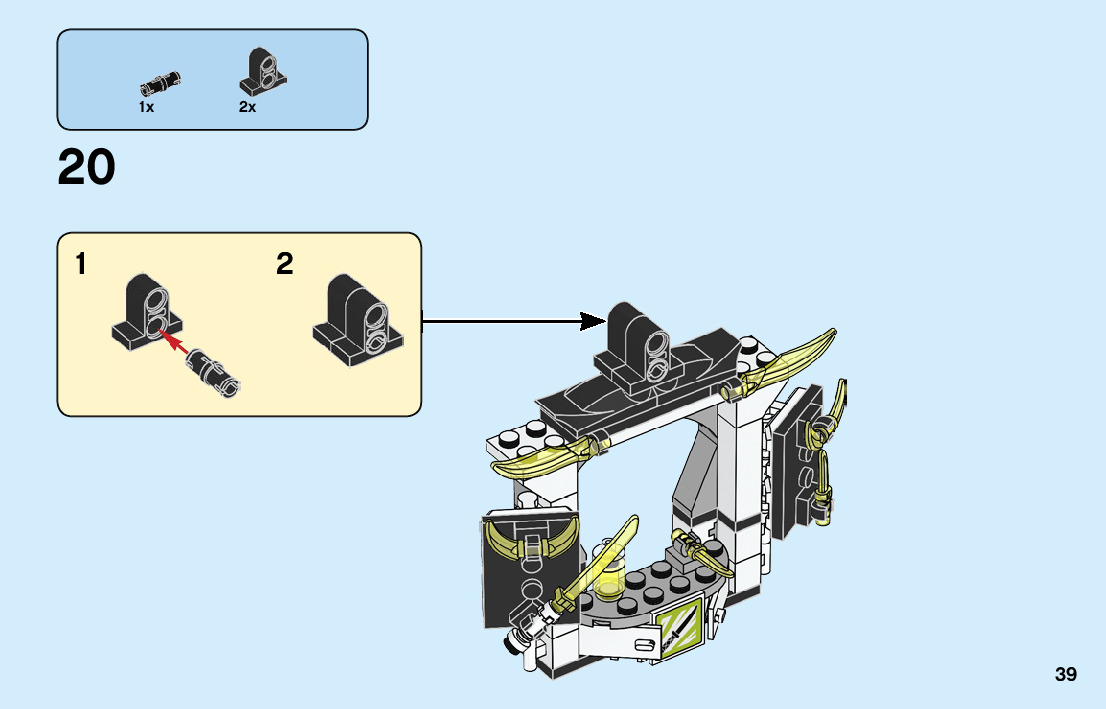 1x 2x

20

1

2

39