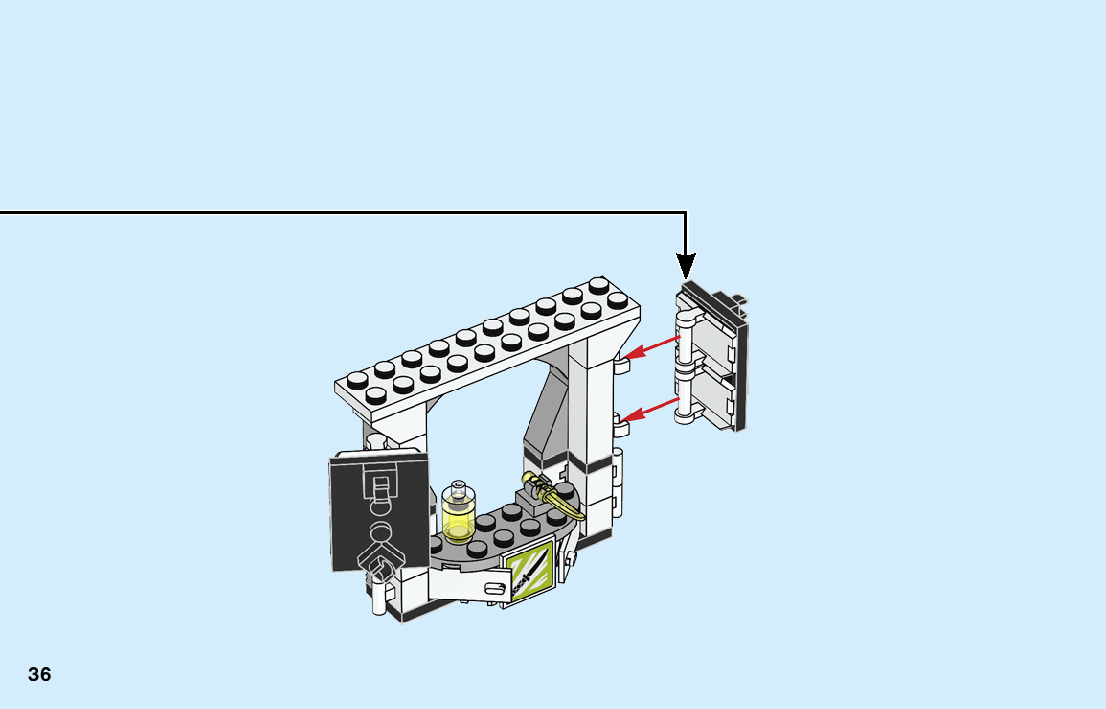 36