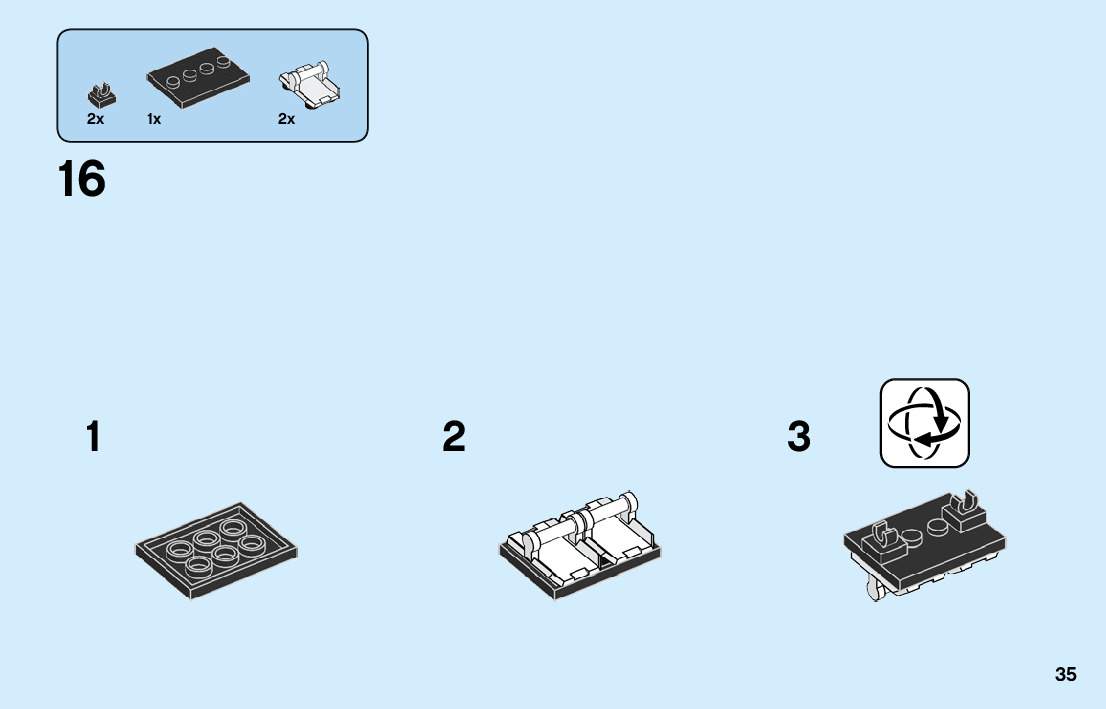 2x 1x 2x

16

1

2

3

35