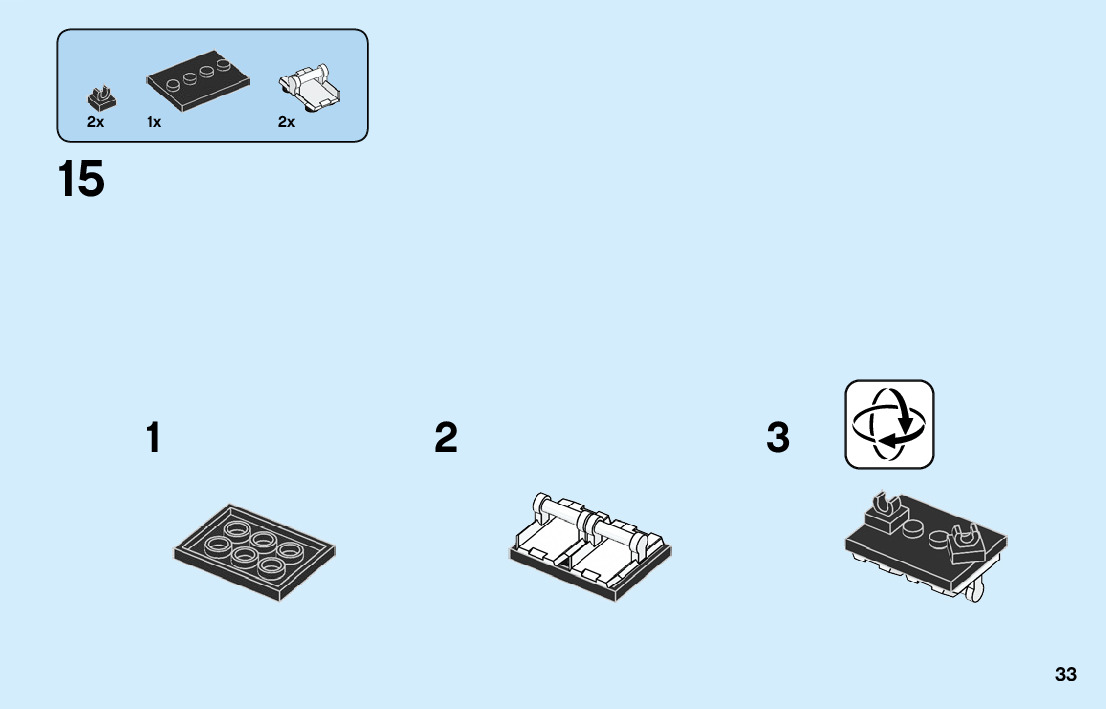 2x 1x 2x

15

1

2

3

33