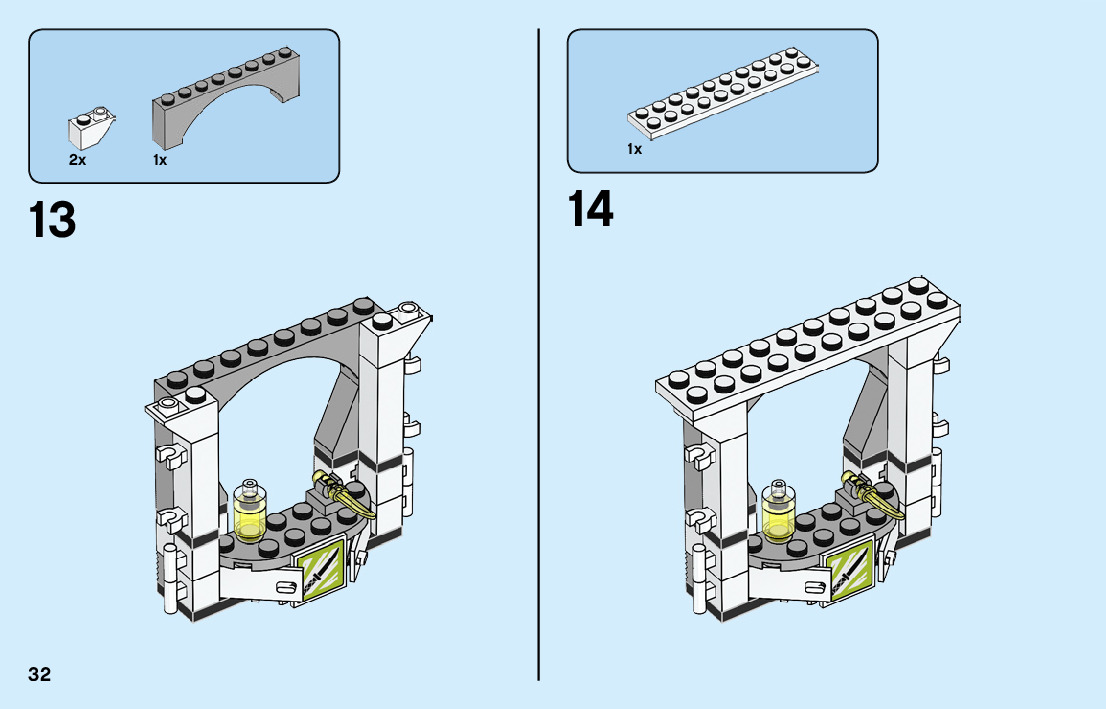 2x
1x

13

1x

14

32