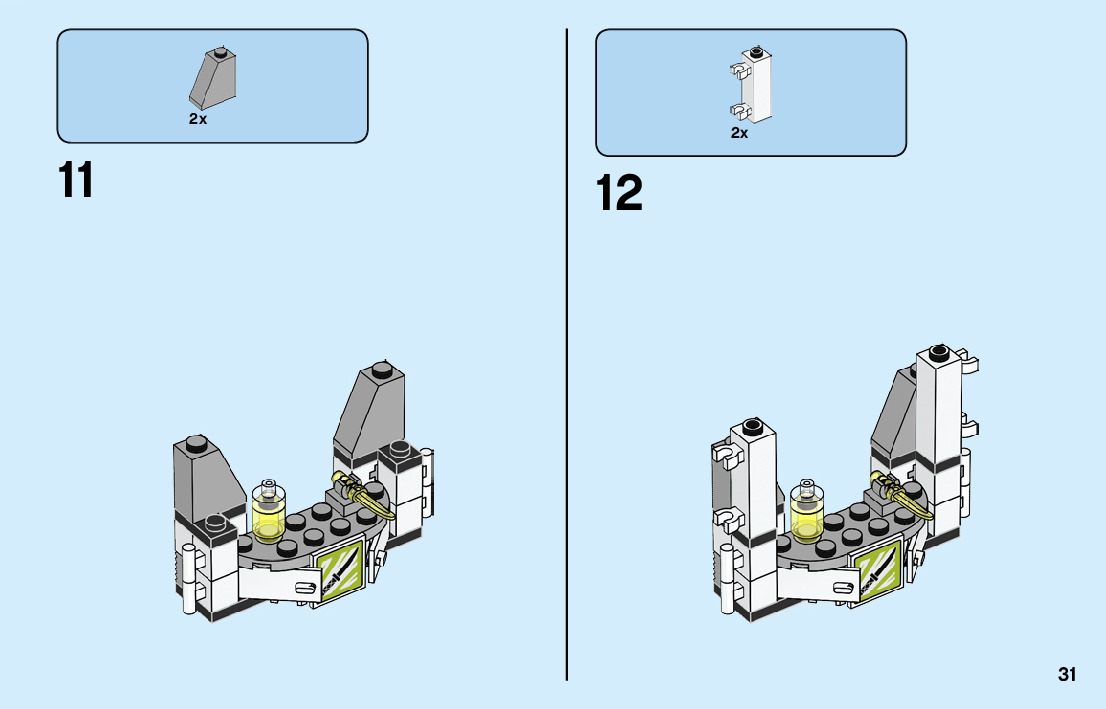 2x

11

2x

12

31