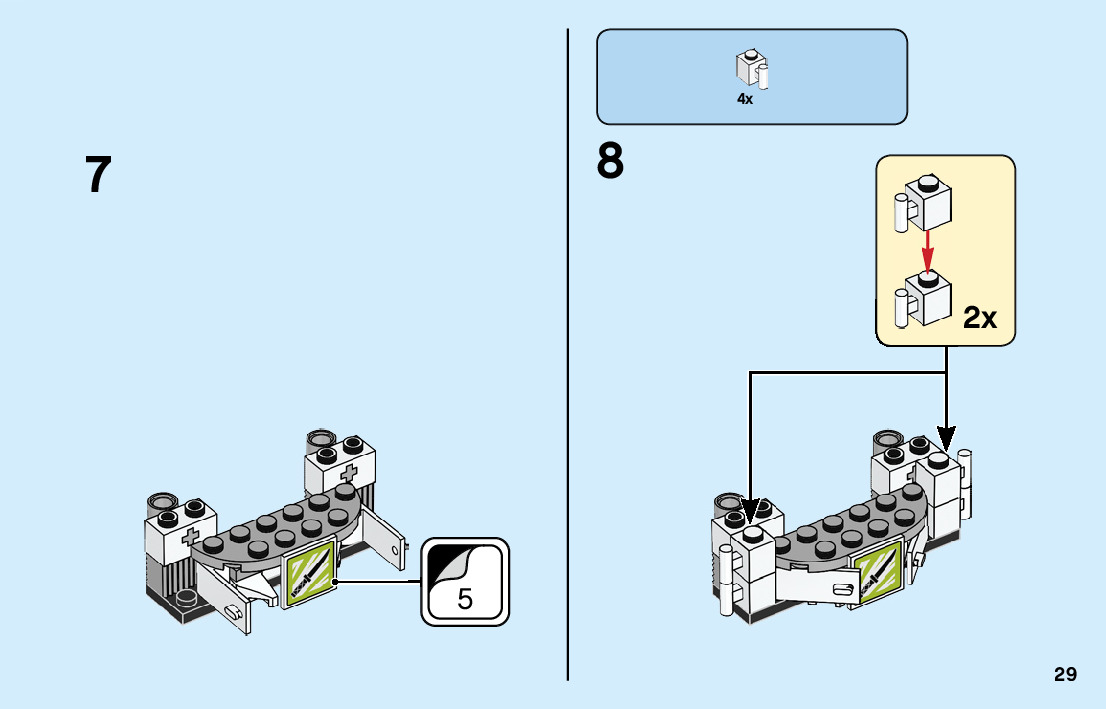 7

5

4x

8

2x

29