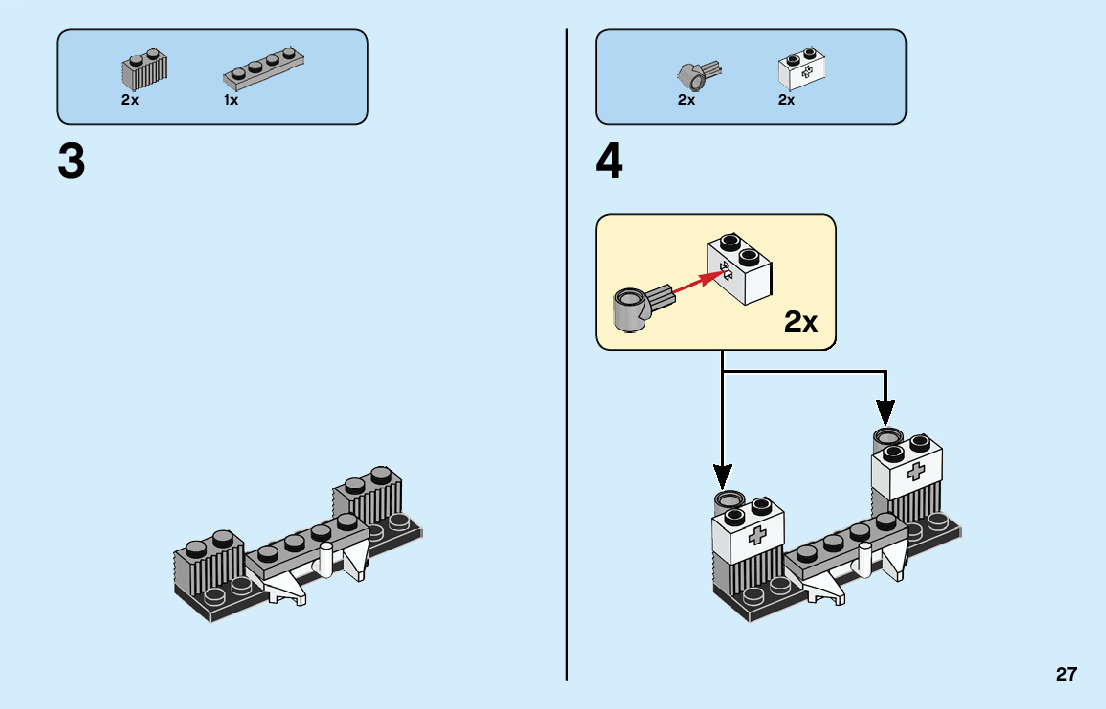 2x 1x

3

2x 2x

4

2x

27