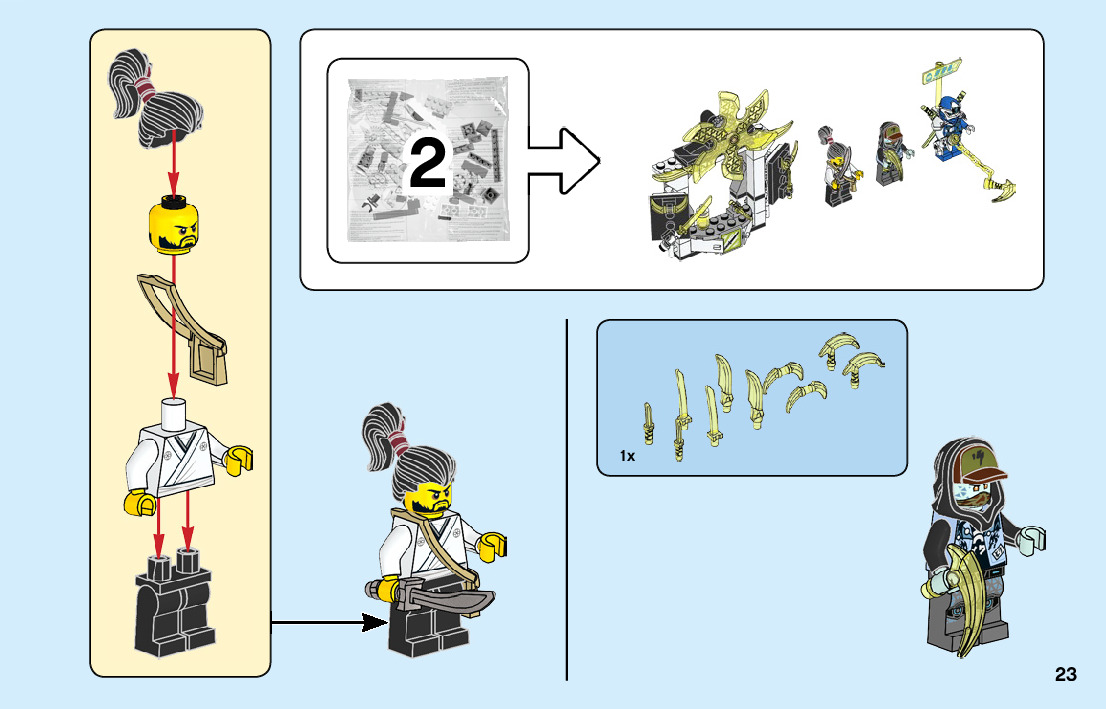 2

1x

23