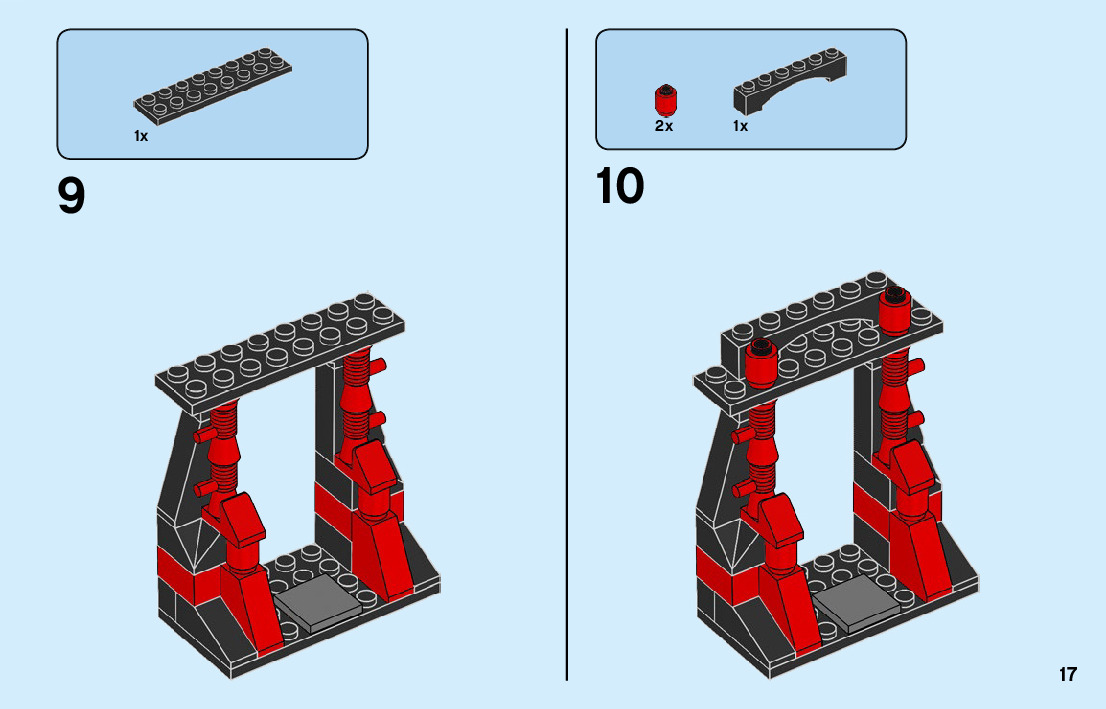 1x

9

2x 1x

10

17