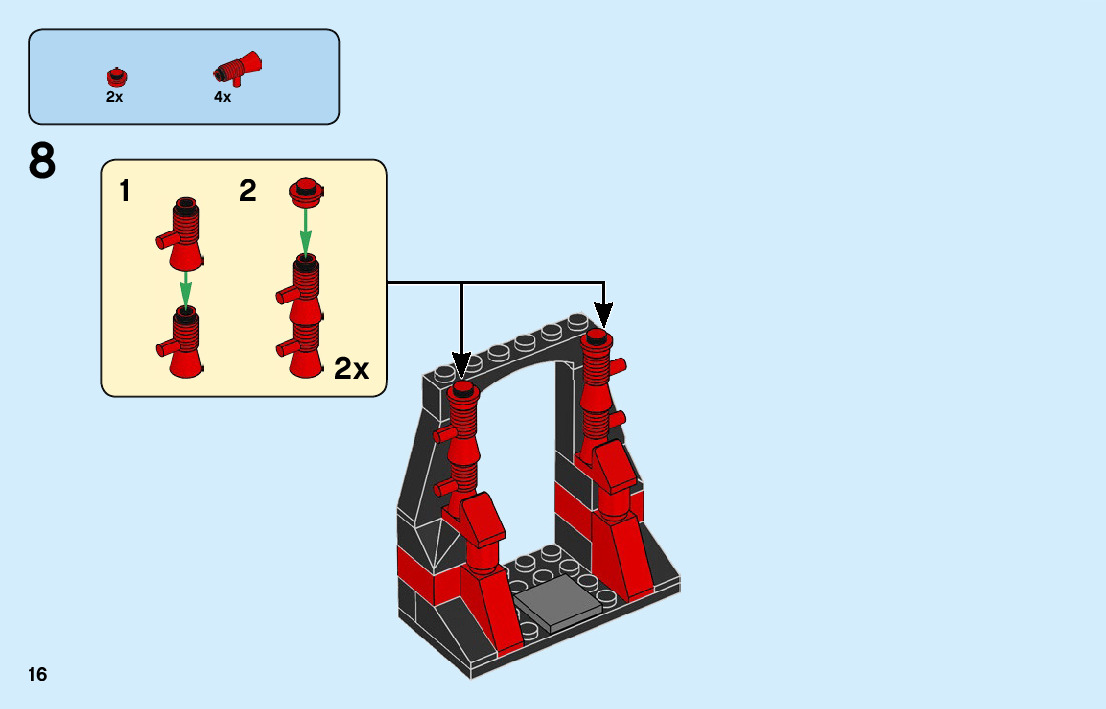 2x
4x

8

1
2
2x

16